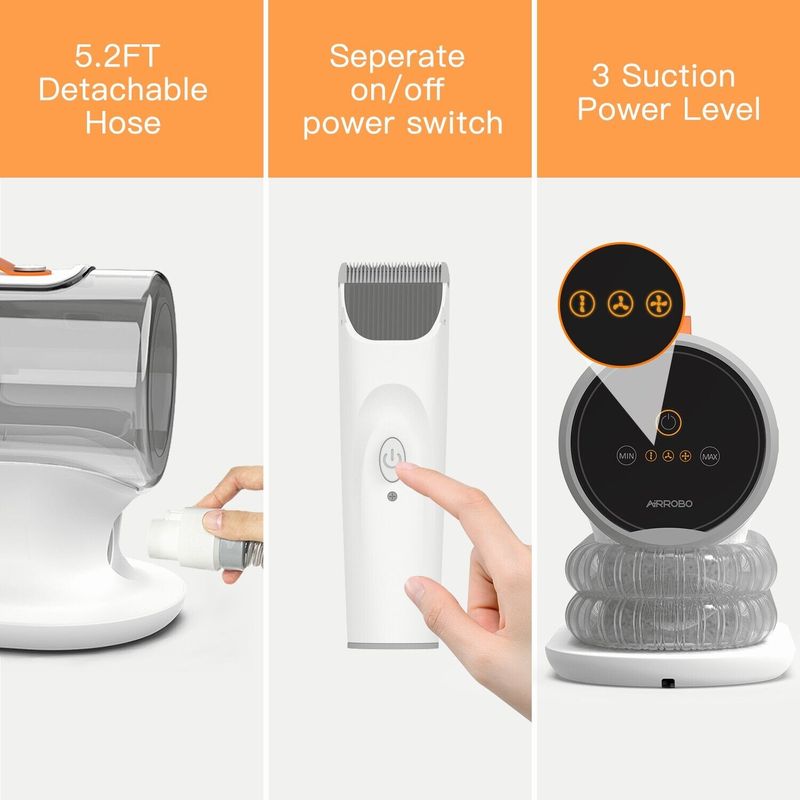 5.2FT Detachable Hose

Seperate on/off power switch

3 Suction Power Level

MIN

MAX

AIRROBO