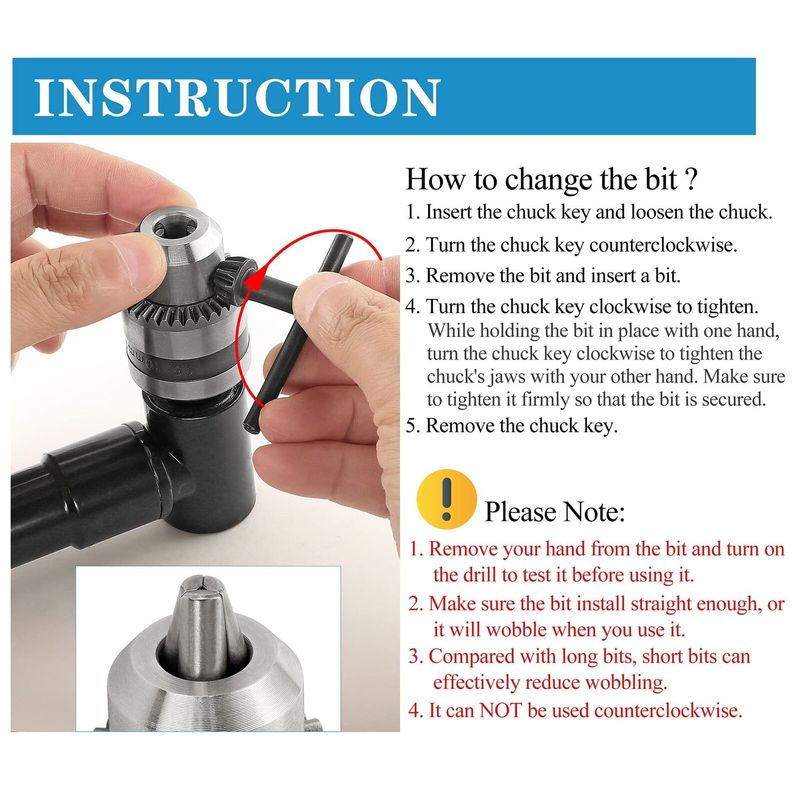 INSTRUCTION

How to change the bit ?
1. Insert the chuck key and loosen the chuck.
2. Turn the chuck key counterclockwise.
3. Remove the bit and insert a bit.
4. Turn the chuck key clockwise to tighten. While holding the bit in place with one hand, turn the chuck key clockwise to tighten the chuck's jaws with your other hand. Make sure to tighten it firmly so that the bit is secured.
5. Remove the chuck key.

Please Note:
1. Remove your hand from the bit and turn on the drill to test it before using it.
2. Make sure the bit install straight enough, or it will wobble when you use it.
3. Compared with long bits, short bits can effectively reduce wobbling.
4. It can NOT be used counterclockwise.