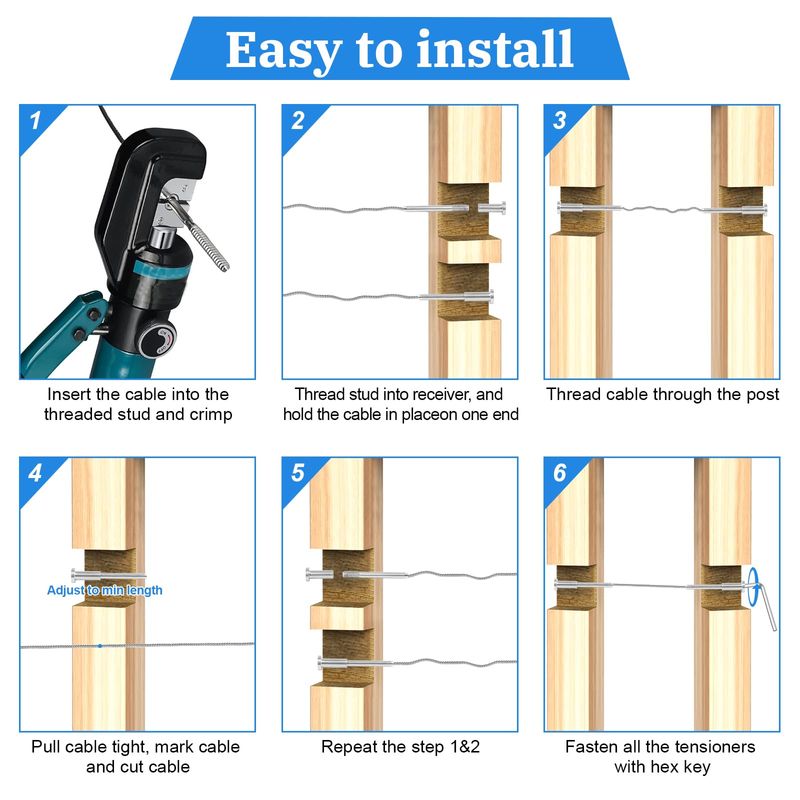 Easy to install

1

Insert the cable into the threaded stud and crimp

2

Thread stud into receiver, and hold the cable in placeon one end

3

Thread cable through the post

4

Adjust to min length

Pull cable tight, mark cable and cut cable

5

Repeat the step 1&2

6

Fasten all the tensioners with hex key