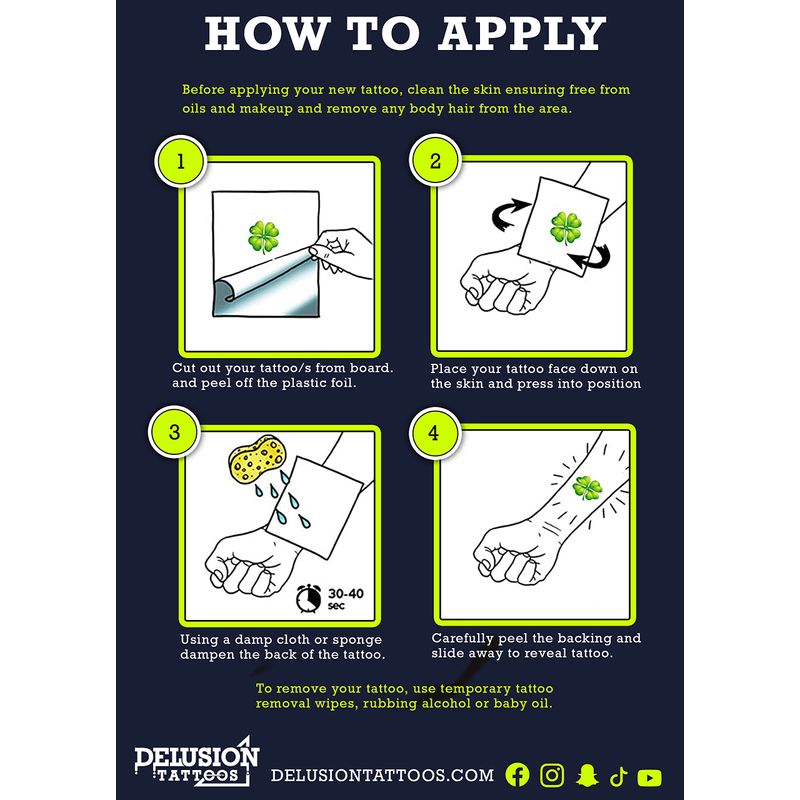 HOW TO APPLY

Before applying your new tattoo, clean the skin ensuring free from oils and makeup and remove any body hair from the area.

1

Cut out your tattoo/s from board. and peel off the plastic foil.

2

Place your tattoo face down on the skin and press into position

3

30-40 sec

Using a damp cloth or sponge dampen the back of the tattoo.

4

Carefully peel the backing and slide away to reveal tattoo.

To remove your tattoo, use temporary tattoo removal wipes, rubbing alcohol or baby oil.

DELUSION TATTOOS

DELUSIONTATTOOS.COM