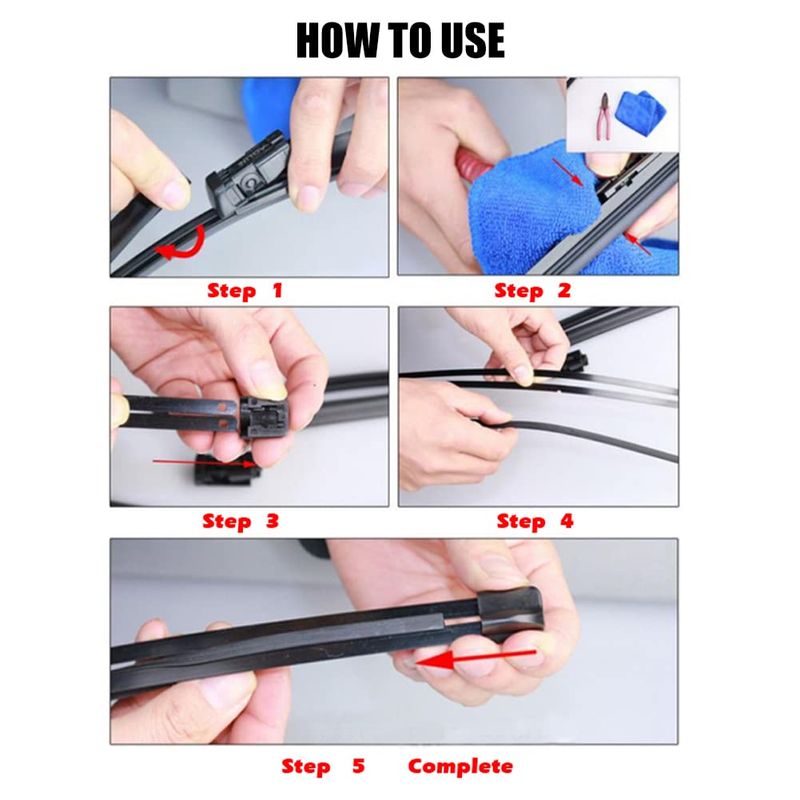 HOW TO USE

Step 1

Step 2

Step 3

Step 4

Step 5 Complete