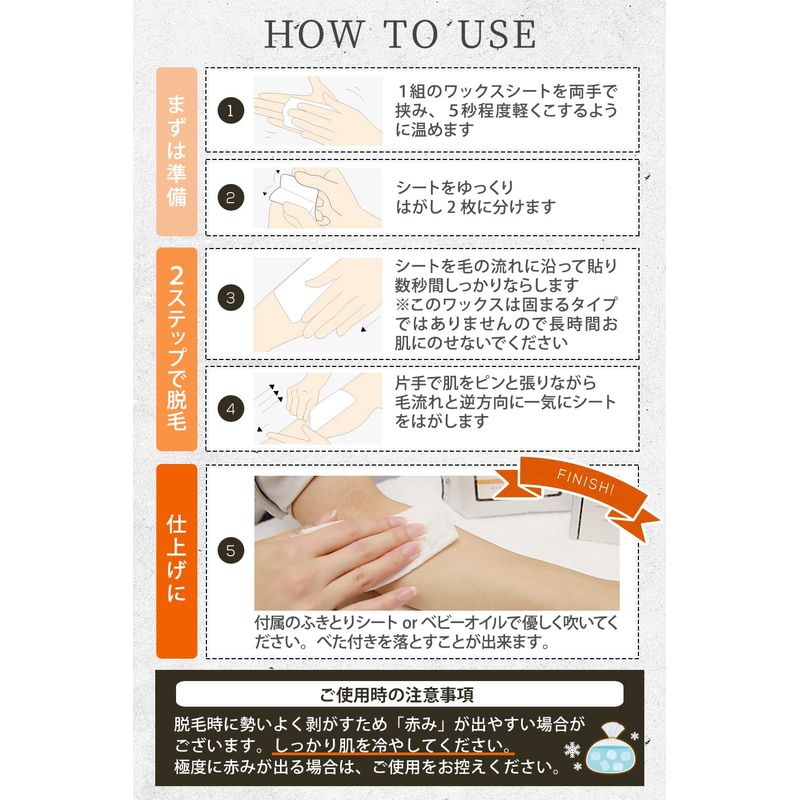 HOW TO USE

まずは準備

1
1組のワックスシートを両手で挟み、5秒程度軽くこするように温めます

2
シートをゆっくりはがし2枚に分けます

2ステップで脱毛

3
シートを毛の流れに沿って貼り数秒間しっかりならします
※このワックスは固まるタイプではありませんので長時間お肌にのせないでください

4
片手で肌をピンと張りながら毛流れと逆方向に一気にシートをはがします

仕上げに

5
FINISH!
付属のふきとりシート or ベビーオイルで優しく吹いてください。べた付きを落とすことが出来ます。

ご使用時の注意事項
脱毛時に勢いよく剥がすため「赤み」が出やすい場合がございます。しっかり肌を冷やしてください。
極度に赤みが出る場合は、ご使用をお控えください。