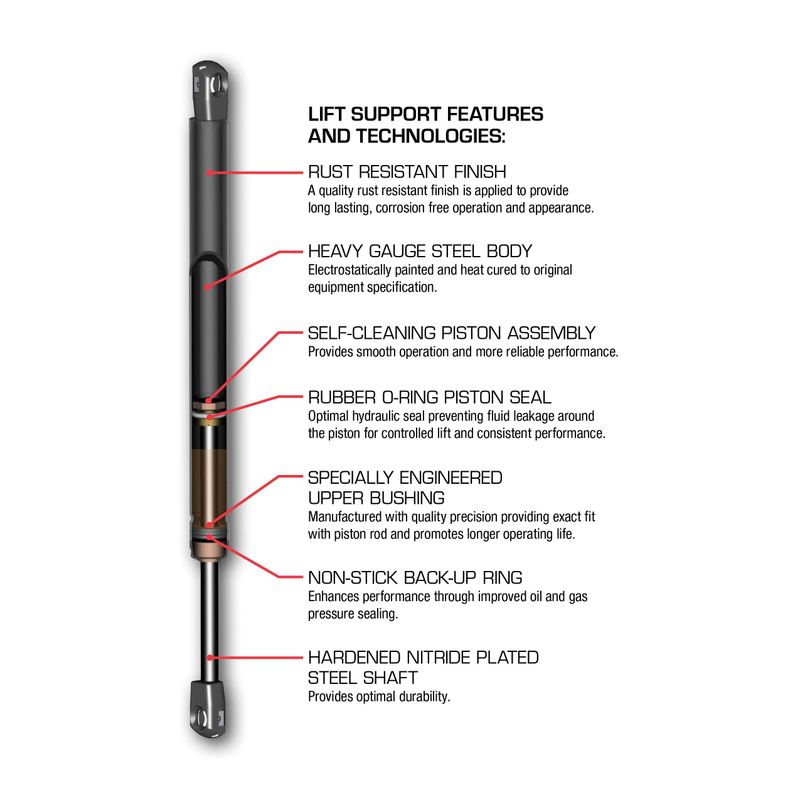 LIFT SUPPORT FEATURES AND TECHNOLOGIES:

RUST RESISTANT FINISH
A quality rust resistant finish is applied to provide long lasting, corrosion free operation and appearance.

HEAVY GAUGE STEEL BODY
Electrostatically painted and heat cured to original equipment specification.

SELF-CLEANING PISTON ASSEMBLY
Provides smooth operation and more reliable performance.

RUBBER O-RING PISTON SEAL
Optimal hydraulic seal preventing fluid leakage around the piston for controlled lift and consistent performance.

SPECIALLY ENGINEERED UPPER BUSHING
Manufactured with quality precision providing exact fit with piston rod and promotes longer operating life.

NON-STICK BACK-UP RING
Enhances performance through improved oil and gas pressure sealing.

HARDENED NITRIDE PLATED STEEL SHAFT
Provides optimal durability.