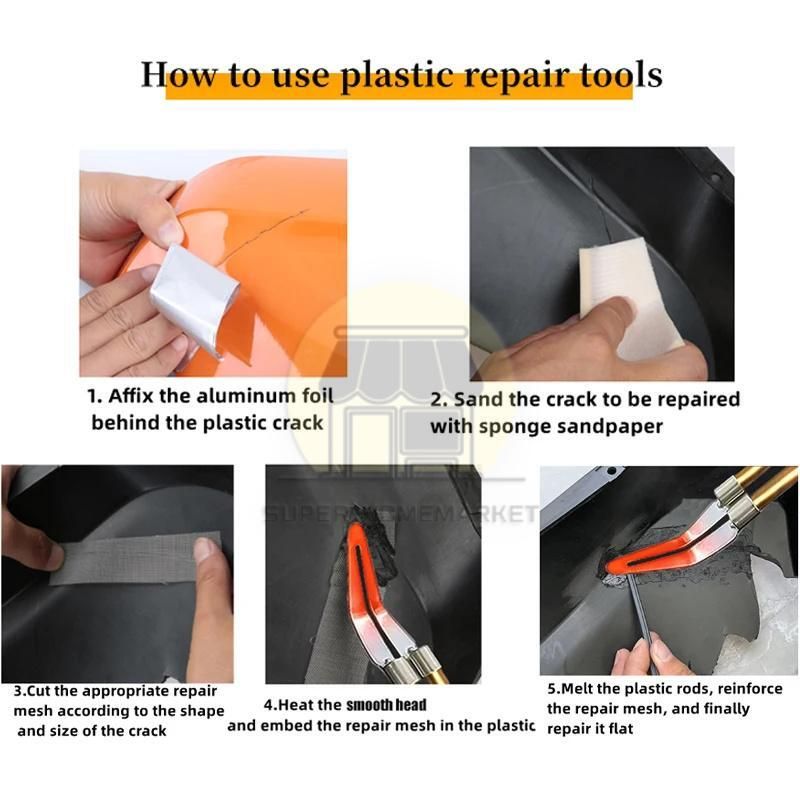 How to use plastic repair tools

1. Affix the aluminum foil behind the plastic crack

2. Sand the crack to be repaired with sponge sandpaper

SUPERHOMEMARKET

3.Cut the appropriate repair mesh according to the shape and size of the crack

4.Heat the smooth head and embed the repair mesh in the plastic

5.Melt the plastic rods, reinforce the repair mesh, and finally repair it flat