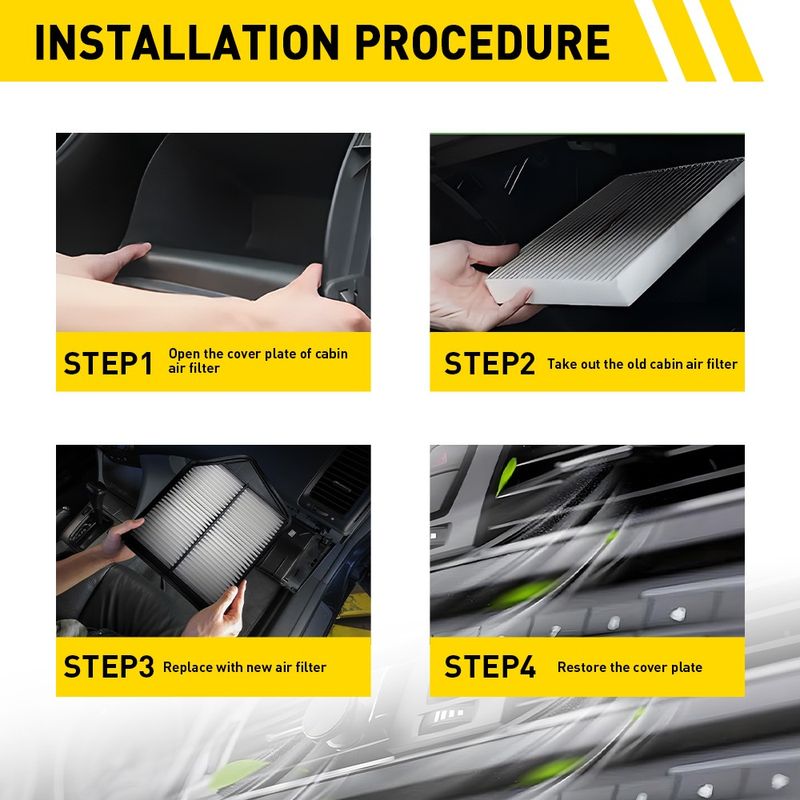 INSTALLATION PROCEDURE

STEP1 Open the cover plate of cabin air filter

STEP2 Take out the old cabin air filter

STEP3 Replace with new air filter

STEP4 Restore the cover plate