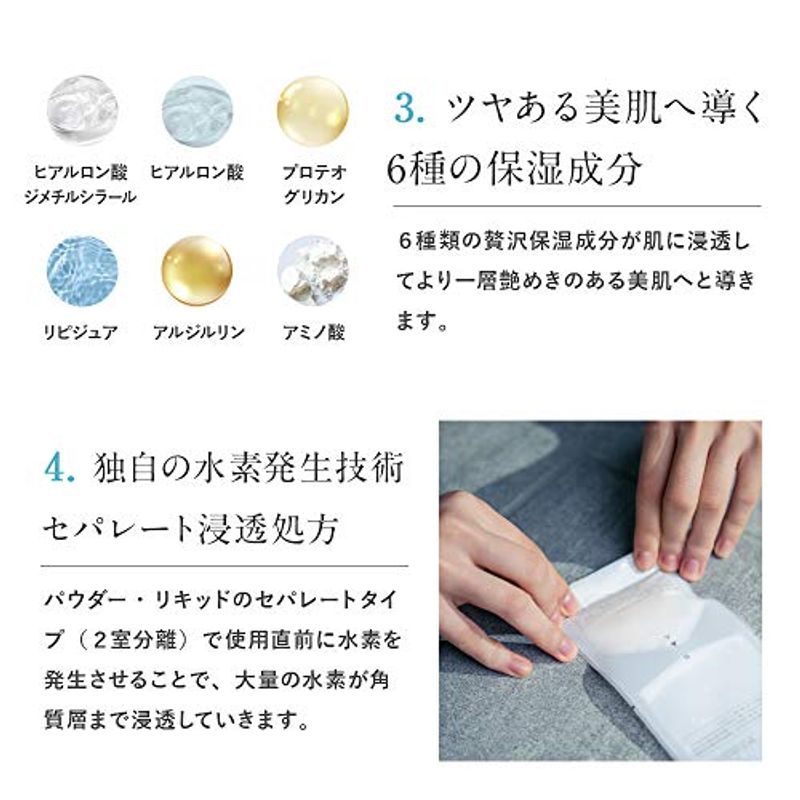 ヒアルロン酸
ジメチルシラール

ヒアルロン酸

プロテオ
グリカン

リピジュア

アルジルリン

アミノ酸

3. ツヤある美肌へ導く
6種の保湿成分

６種類の贅沢保湿成分が肌に浸透してより一層艶めきのある美肌へと導きます。

4. 独自の水素発生技術
セパレート浸透処方

パウダー・リキッドのセパレートタイプ（２室分離）で使用直前に水素を発生させることで、大量の水素が角質層まで浸透していきます。