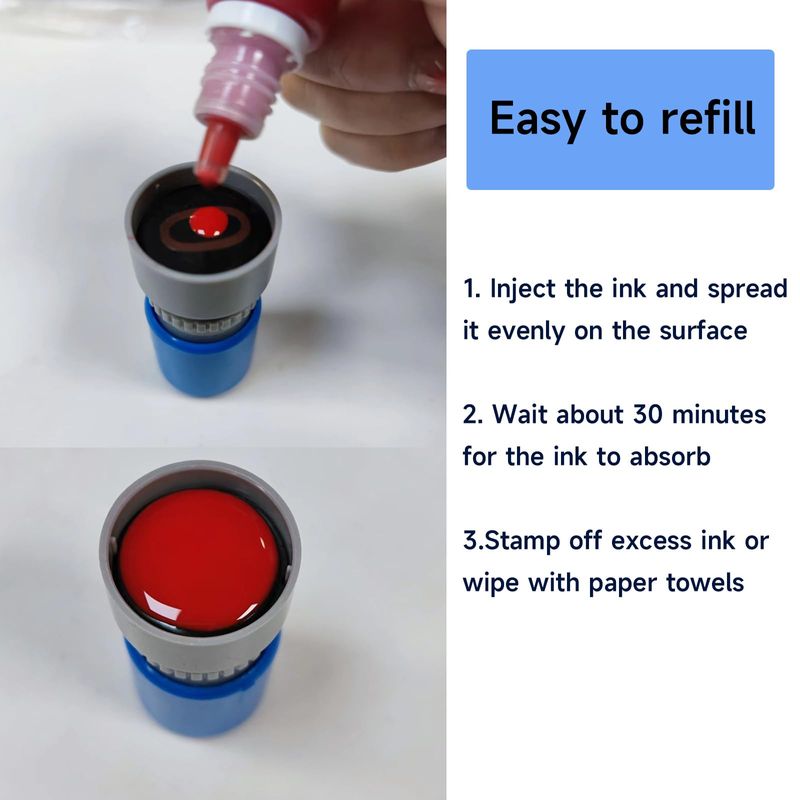 Easy to refill

1. Inject the ink and spread it evenly on the surface

2. Wait about 30 minutes for the ink to absorb

3.Stamp off excess ink or wipe with paper towels