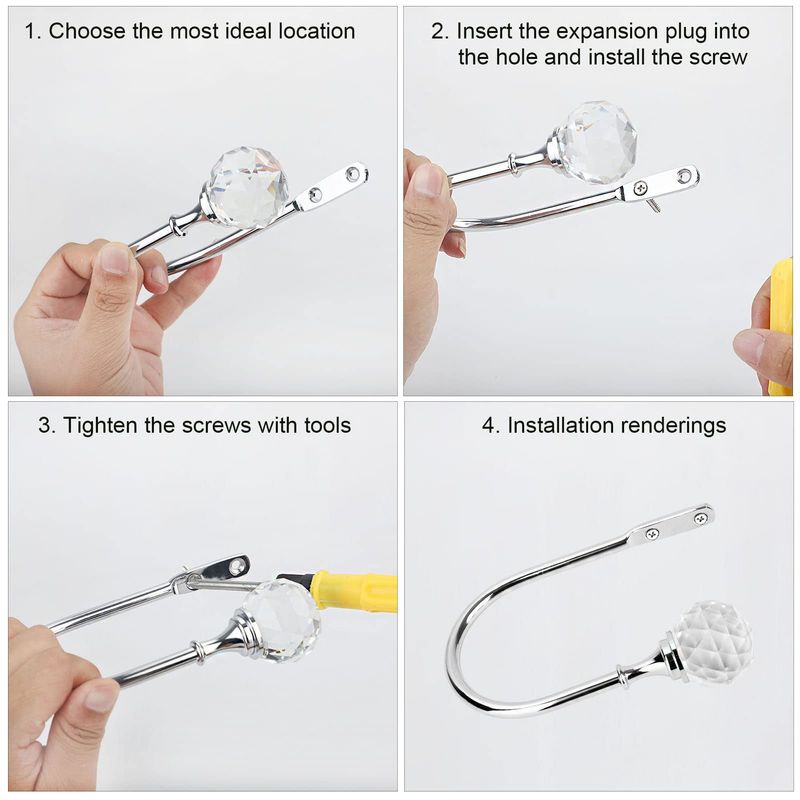 1. Choose the most ideal location

2. Insert the expansion plug into the hole and install the screw

3. Tighten the screws with tools

4. Installation renderings