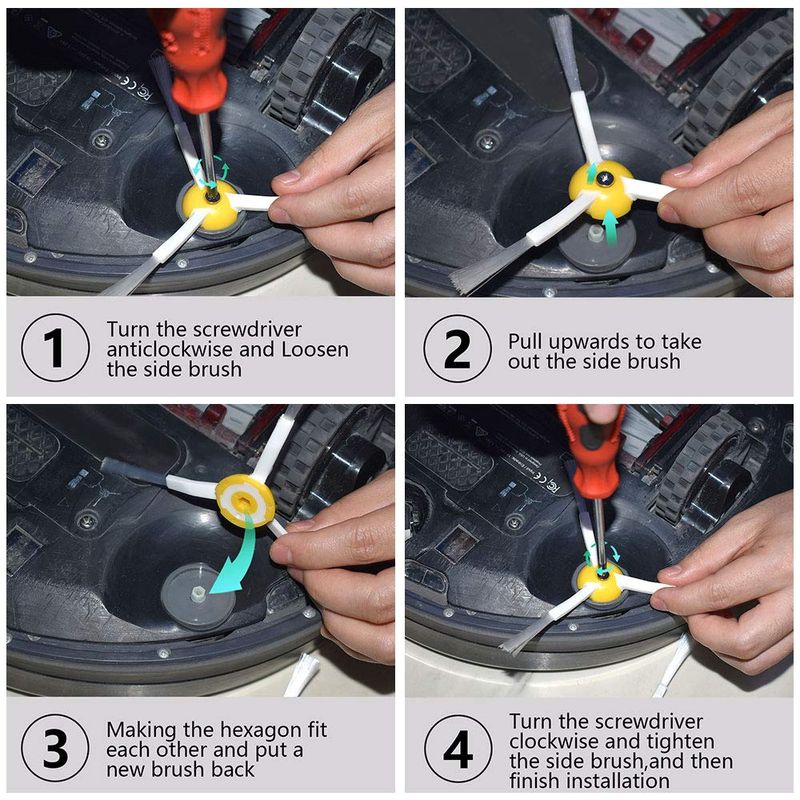 1 Turn the screwdriver anticlockwise and Loosen the side brush

2 Pull upwards to take out the side brush

3 Making the hexagon fit each other and put a new brush back

4 Turn the screwdriver clockwise and tighten the side brush,and then finish installation