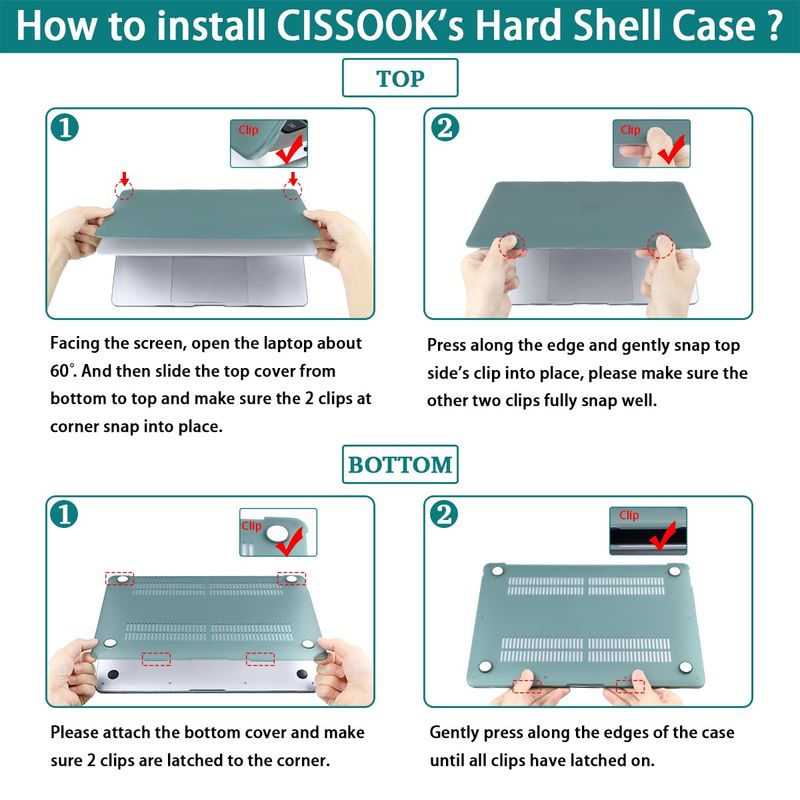 How to install CISSOOK's Hard Shell Case ?

TOP

1

Clip

Facing the screen, open the laptop about 60°. And then slide the top cover from bottom to top and make sure the 2 clips at corner snap into place.

2

Clip

Press along the edge and gently snap top side's clip into place, please make sure the other two clips fully snap well.

BOTTOM

1

Clip

Please attach the bottom cover and make sure 2 clips are latched to the corner.

2

Clip

Gently press along the edges of the case until all clips have latched on.