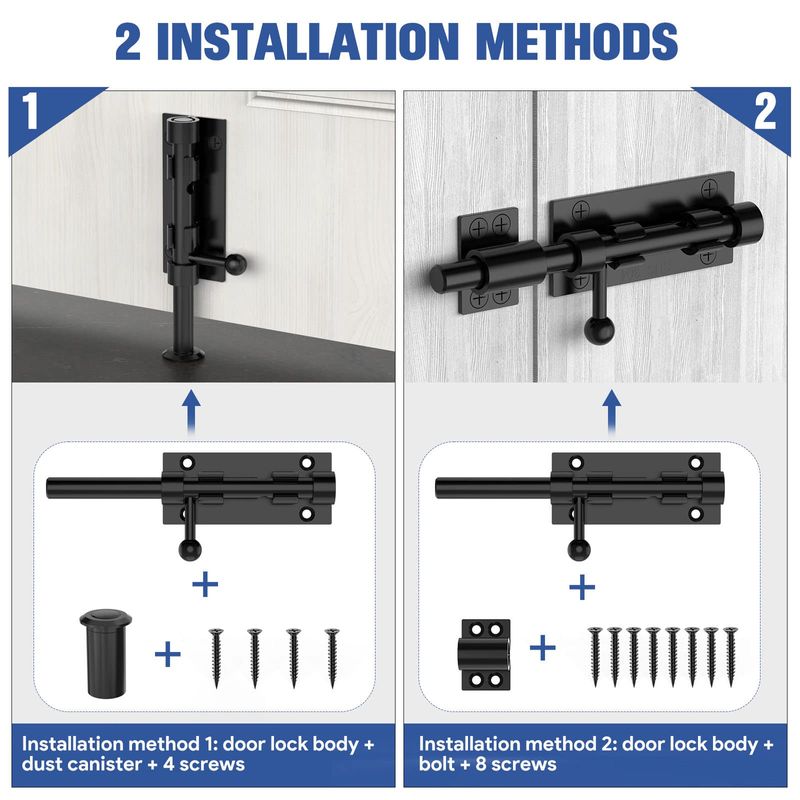 2 INSTALLATION METHODS

1

+

+

Installation method 1: door lock body + dust canister + 4 screws

2

+

+

Installation method 2: door lock body + bolt + 8 screws