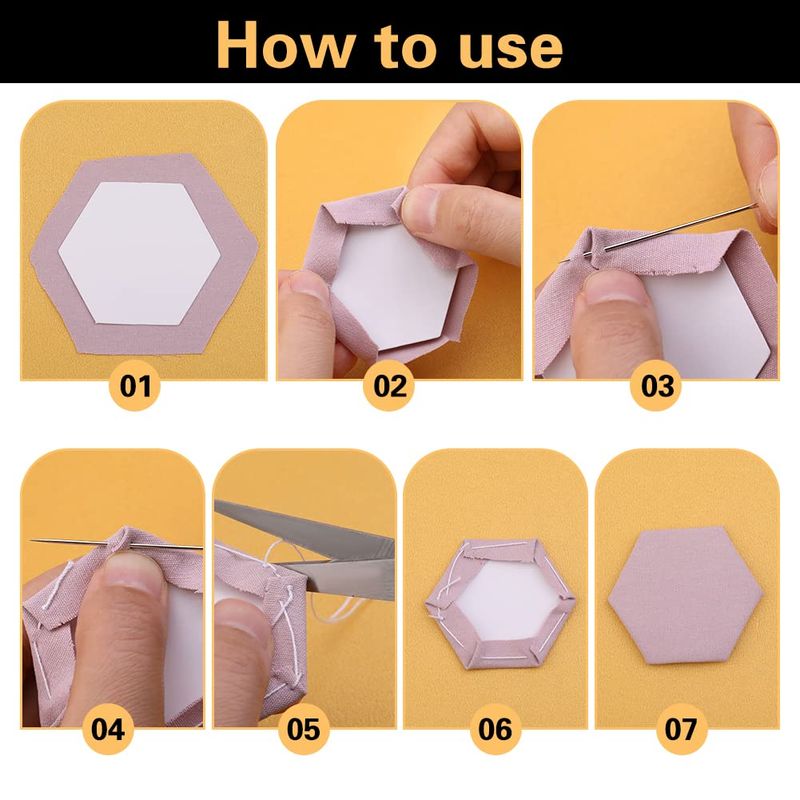 How to use

01

02

03

04

05

06

07