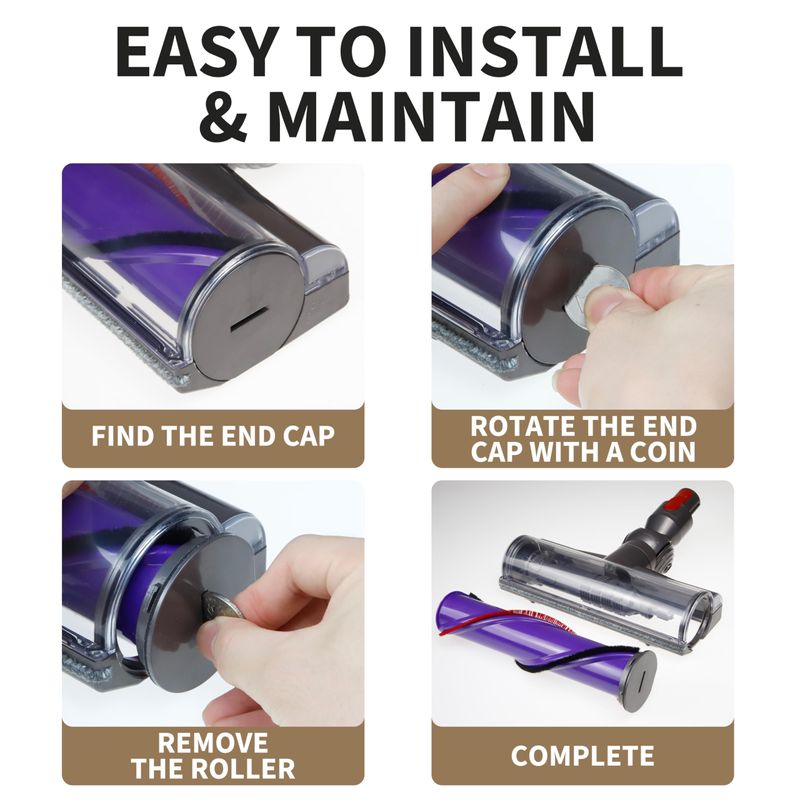 EASY TO INSTALL & MAINTAIN

FIND THE END CAP

ROTATE THE END CAP WITH A COIN

REMOVE THE ROLLER

COMPLETE