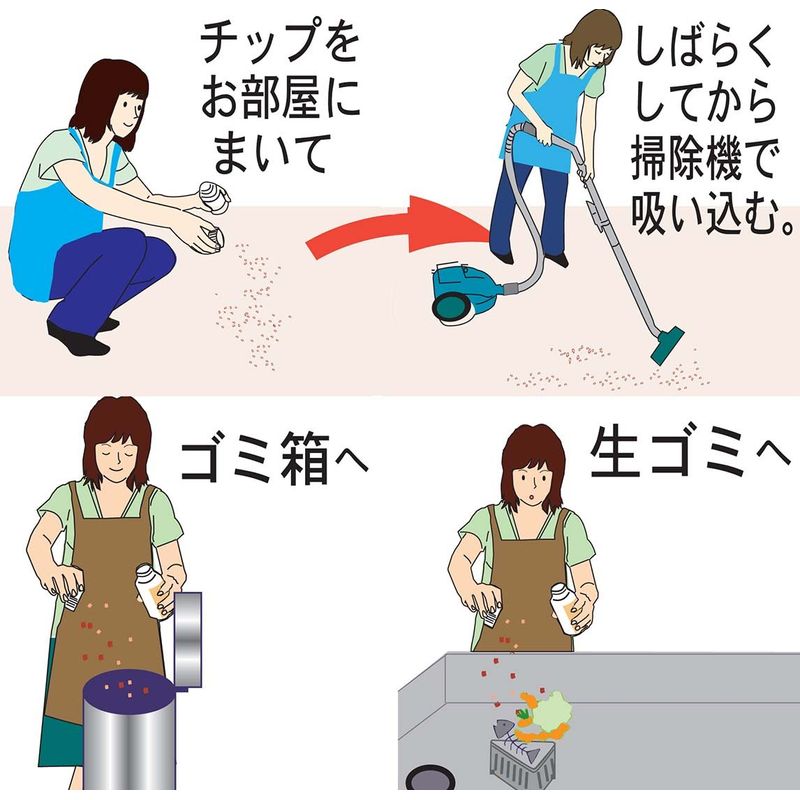 チップをお部屋にまいて

しばらくしてから掃除機で吸い込む。

ゴミ箱へ

生ゴミへ