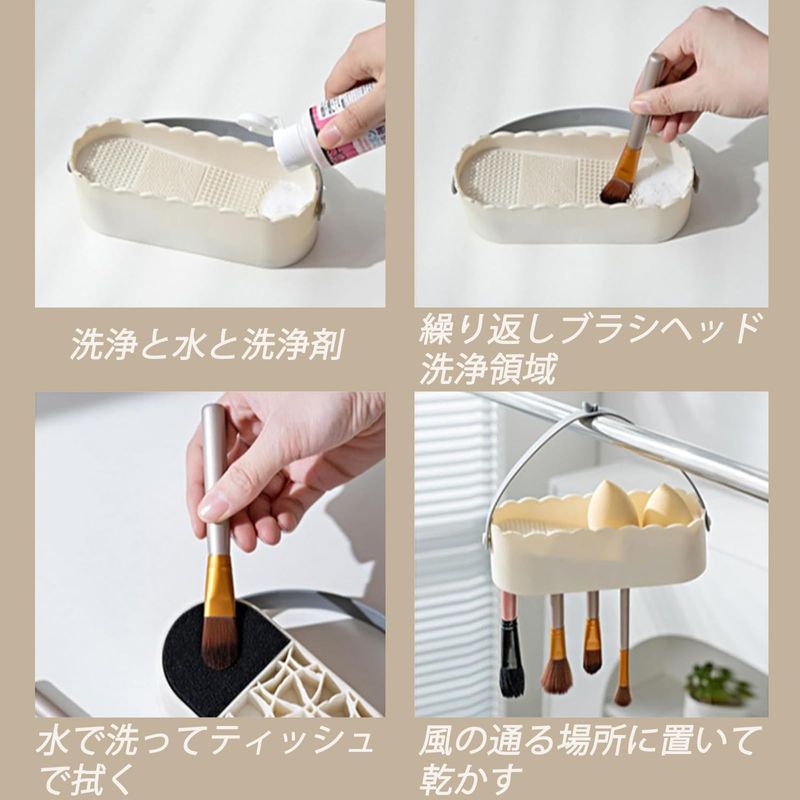 洗浄と水と洗浄剤

繰り返しブラシヘッド洗浄領域

水で洗ってティッシュで拭く

風の通る場所に置いて乾かす