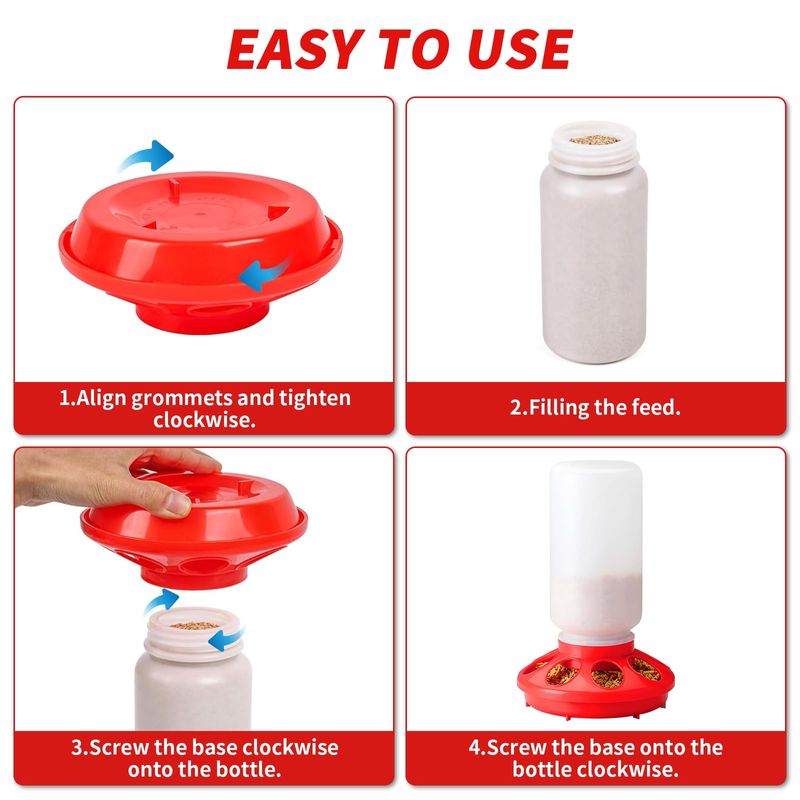 EASY TO USE

1.Align grommets and tighten clockwise.

2.Filling the feed.

3.Screw the base clockwise onto the bottle.

4.Screw the base onto the bottle clockwise.