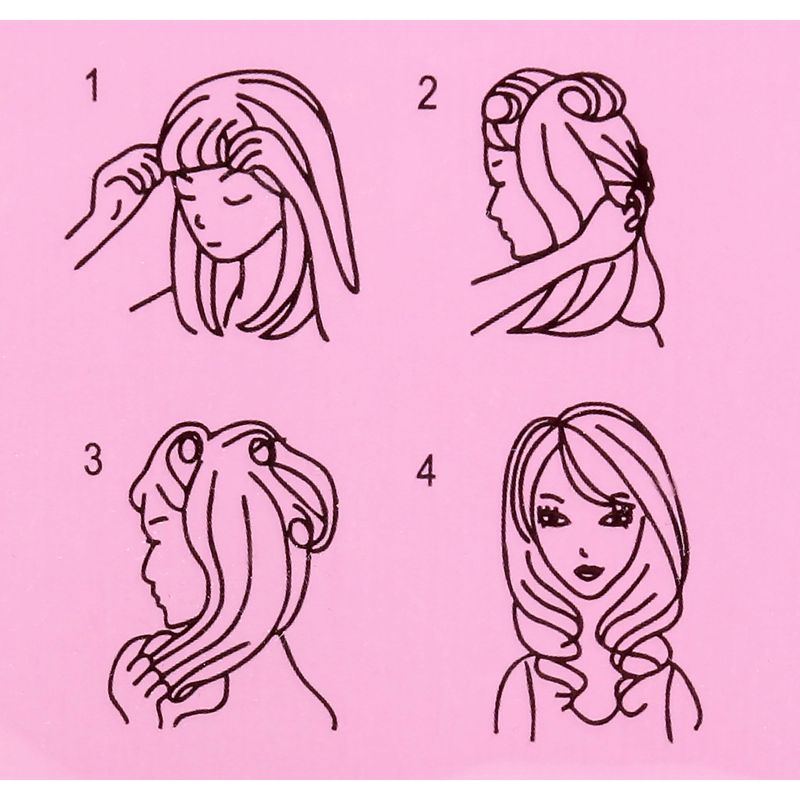 1

2

3

4