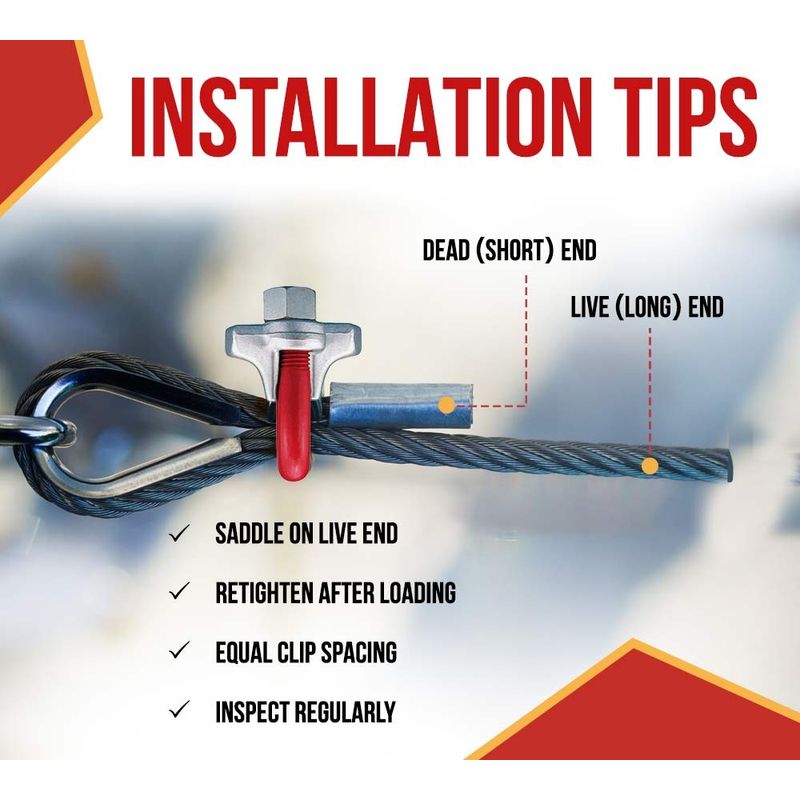 INSTALLATION TIPS

DEAD (SHORT) END

LIVE (LONG) END

✓ SADDLE ON LIVE END

✓ RETIGHTEN AFTER LOADING

✓ EQUAL CLIP SPACING

✓ INSPECT REGULARLY