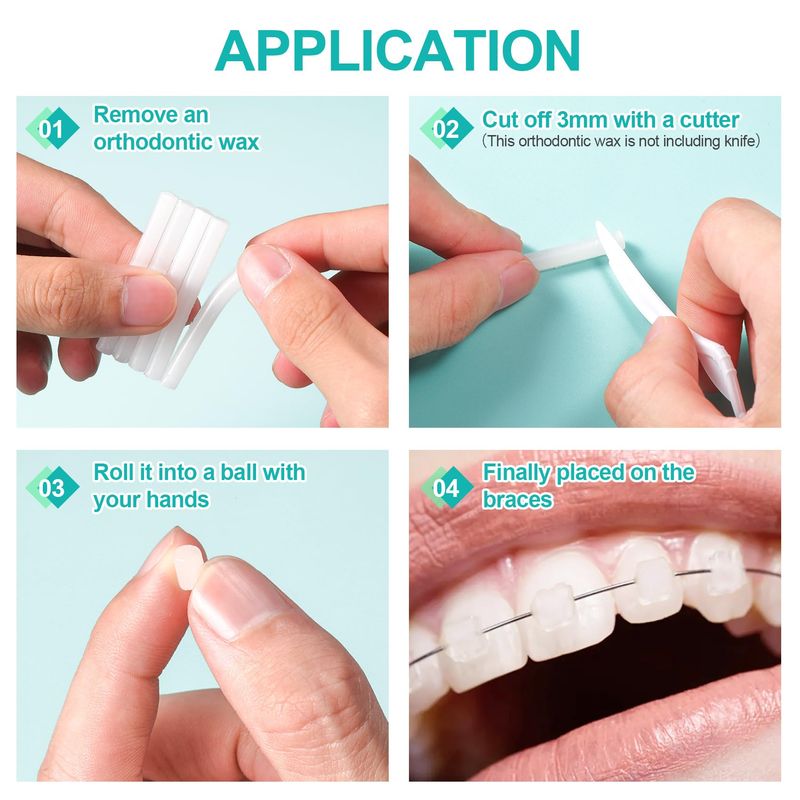 APPLICATION

01 Remove an orthodontic wax

02 Cut off 3mm with a cutter
(This orthodontic wax is not including knife)

03 Roll it into a ball with your hands

04 Finally placed on the braces