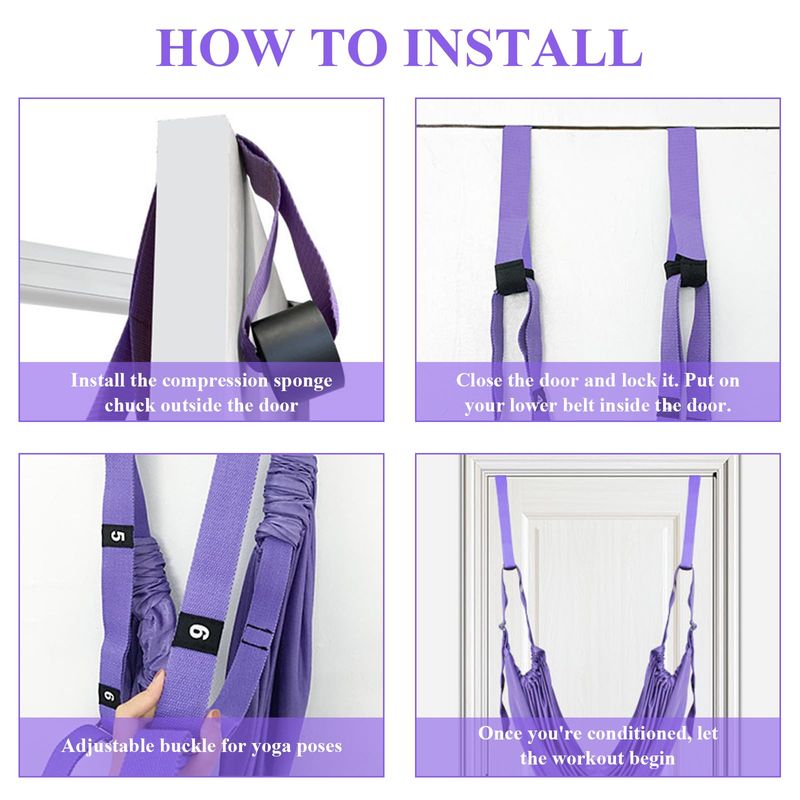 HOW TO INSTALL

Install the compression sponge chuck outside the door

Close the door and lock it. Put on your lower belt inside the door.

5

6

6

Adjustable buckle for yoga poses

Once you're conditioned, let the workout begin