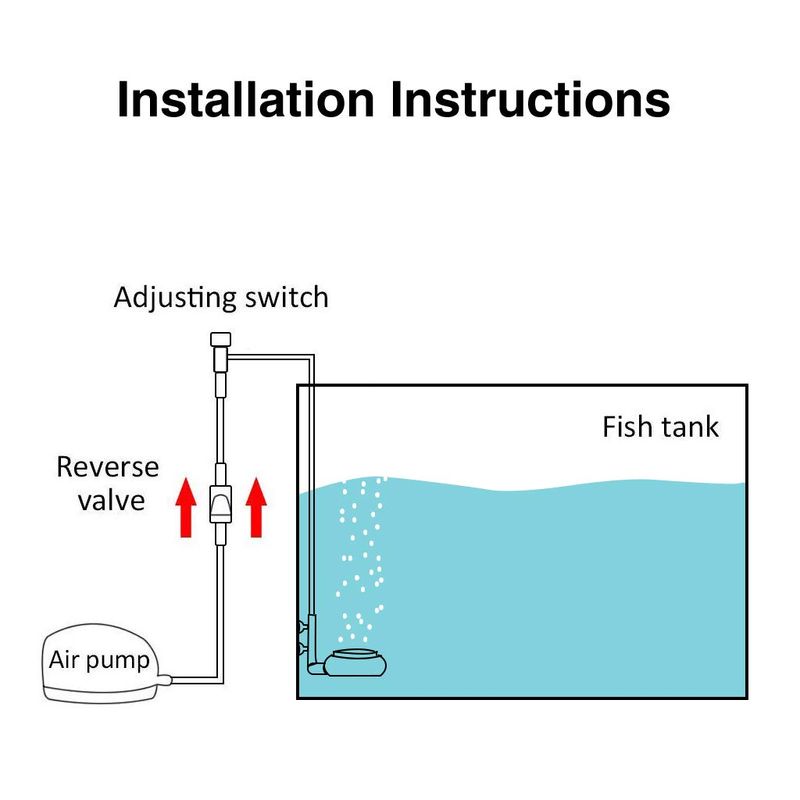 Installation Instructions

Adjusting switch

Fish tank

Reverse valve

Air pump