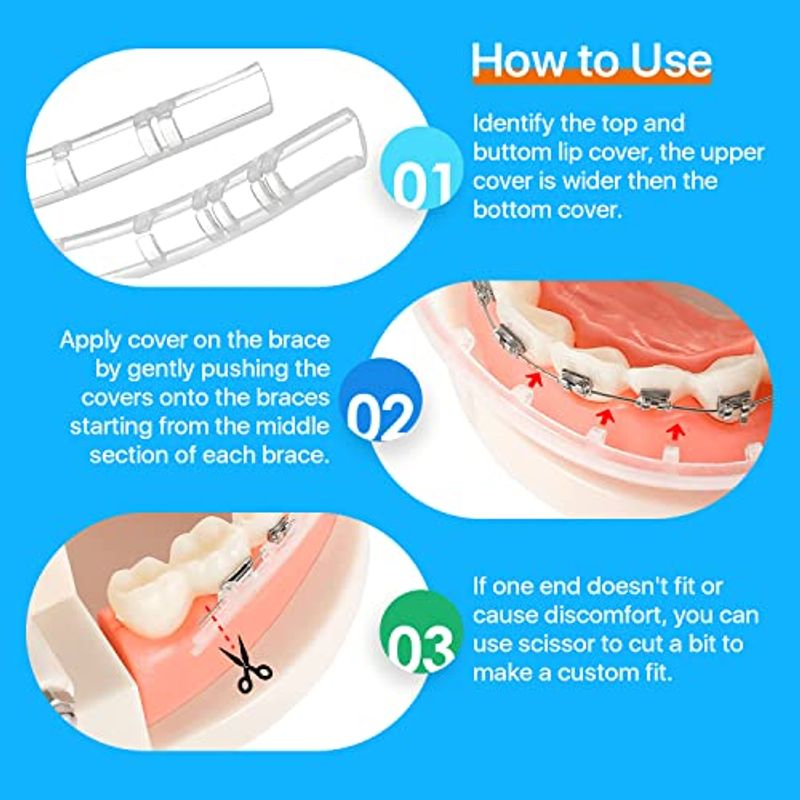 How to Use

01

Identify the top and buttom lip cover, the upper cover is wider then the bottom cover.

Apply cover on the brace by gently pushing the covers onto the braces starting from the middle section of each brace.

02

03

If one end doesn't fit or cause discomfort, you can use scissor to cut a bit to make a custom fit.