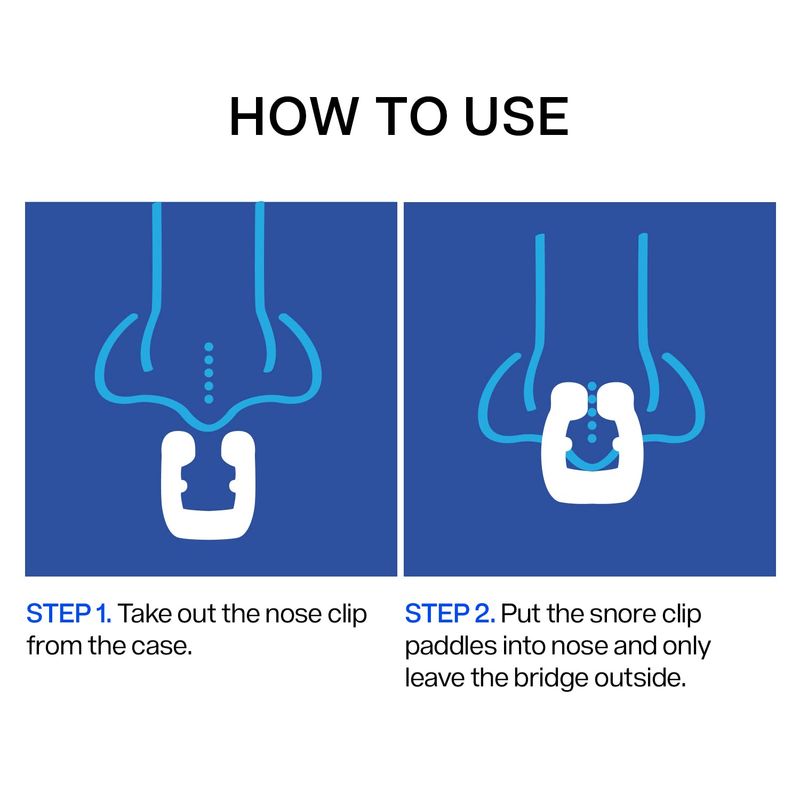 HOW TO USE

STEP 1. Take out the nose clip from the case.

STEP 2. Put the snore clip paddles into nose and only leave the bridge outside.