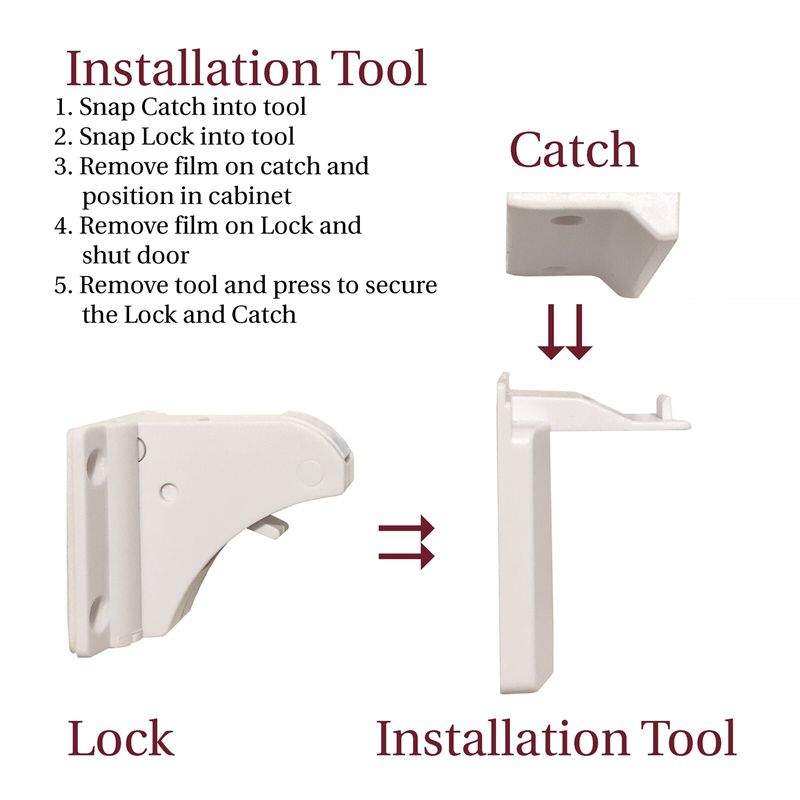 Installation Tool

1. Snap Catch into tool
2. Snap Lock into tool
3. Remove film on catch and position in cabinet
4. Remove film on Lock and shut door
5. Remove tool and press to secure the Lock and Catch

Catch

Lock

Installation Tool