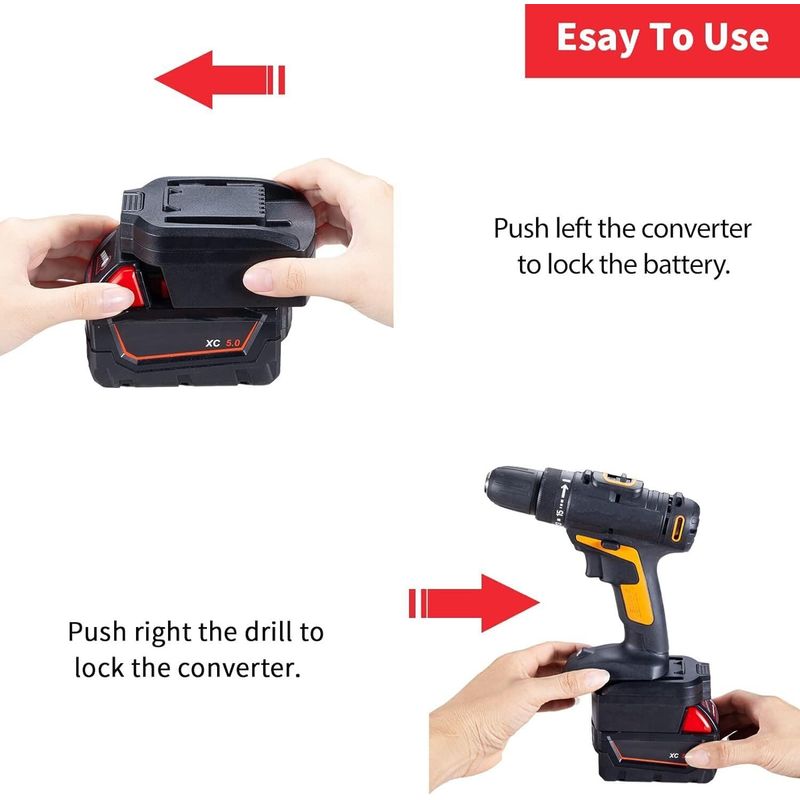 Esay To Use

XC 5.0

Push left the converter to lock the battery.

Push right the drill to lock the converter.

XC