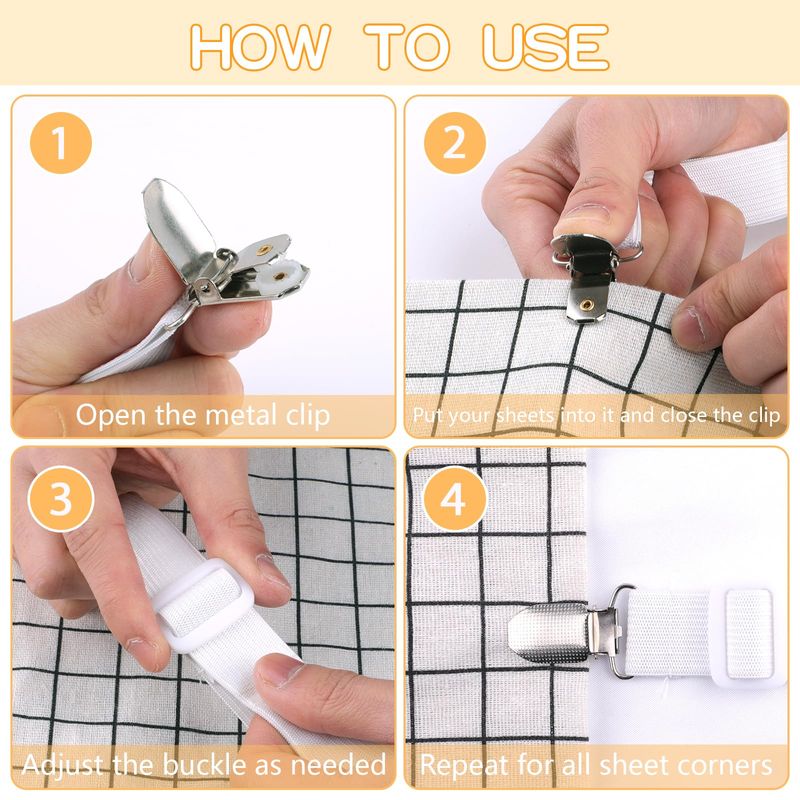 HOW TO USE

1

Open the metal clip

2

Put your sheets into it and close the clip

3

Adjust the buckle as needed

4

Repeat for all sheet corners