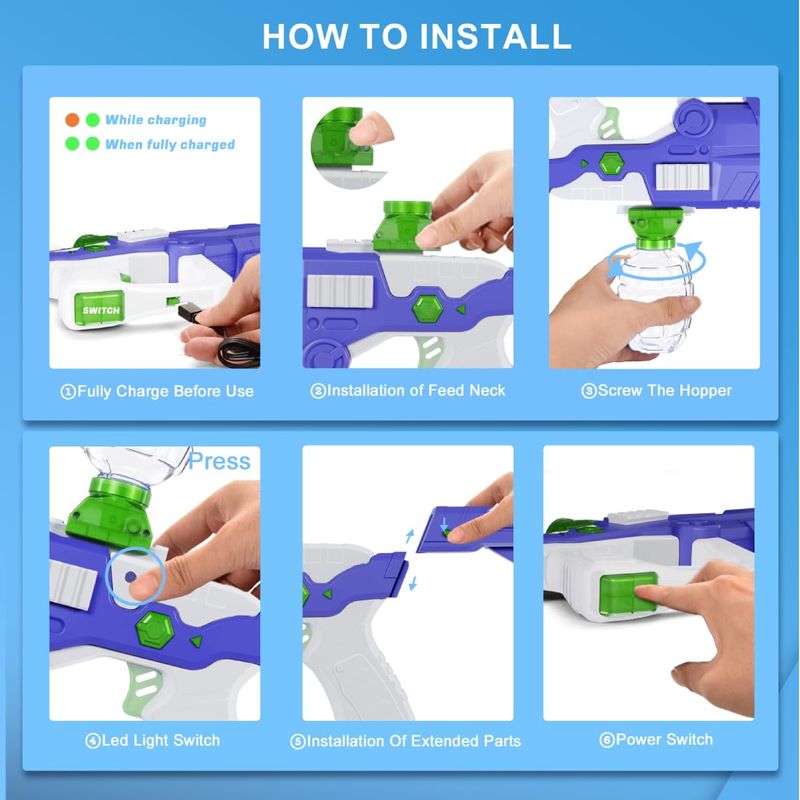 HOW TO INSTALL

While charging

When fully charged

SWITCH

①Fully Charge Before Use

②Installation of Feed Neck

③Screw The Hopper

Press

④Led Light Switch

⑤Installation Of Extended Parts

⑥Power Switch