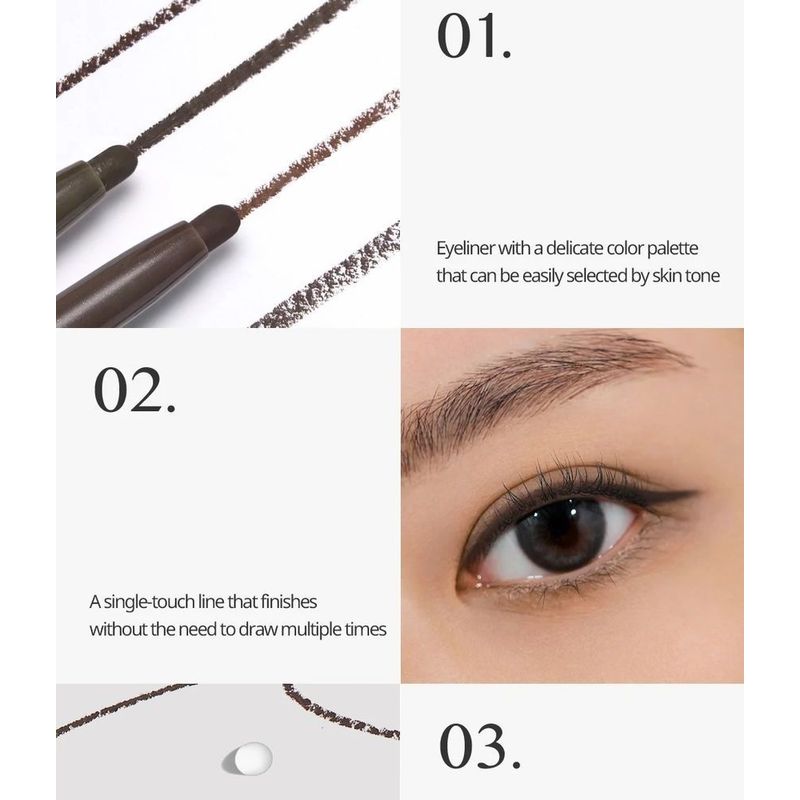 01.

Eyeliner with a delicate color palette that can be easily selected by skin tone

02.

A single-touch line that finishes without the need to draw multiple times

03.