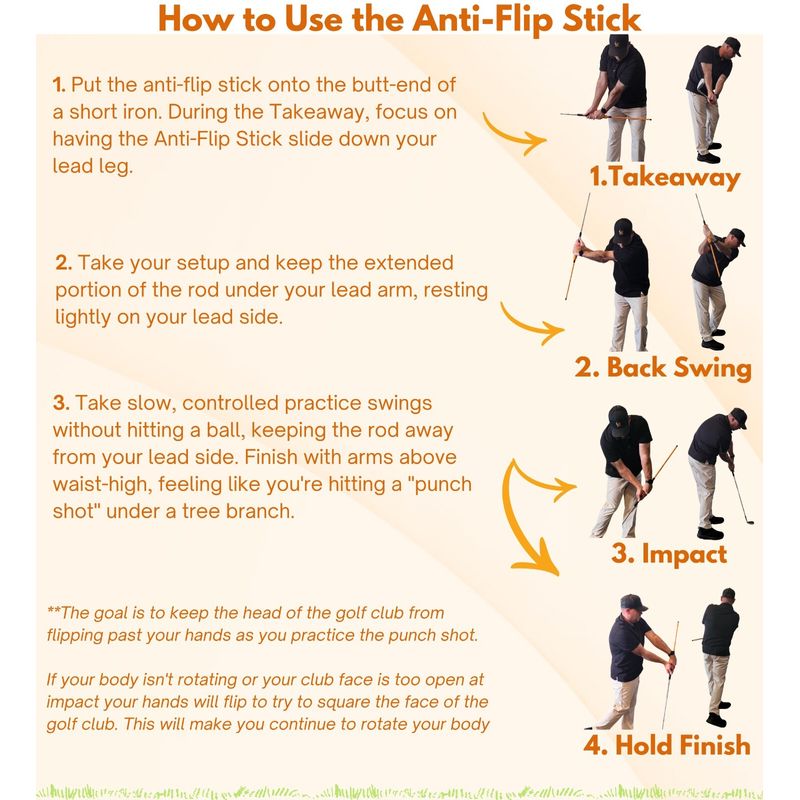 How to Use the Anti-Flip Stick

1. Put the anti-flip stick onto the butt-end of a short iron. During the Takeaway, focus on having the Anti-Flip Stick slide down your lead leg.

1.Takeaway

2. Take your setup and keep the extended portion of the rod under your lead arm, resting lightly on your lead side.

2. Back Swing

3. Take slow, controlled practice swings without hitting a ball, keeping the rod away from your lead side. Finish with arms above waist-high, feeling like you're hitting a "punch shot" under a tree branch.

3. Impact

**The goal is to keep the head of the golf club from flipping past your hands as you practice the punch shot.

If your body isn't rotating or your club face is too open at impact your hands will flip to try to square the face of the golf club. This will make you continue to rotate your body

4. Hold Finish