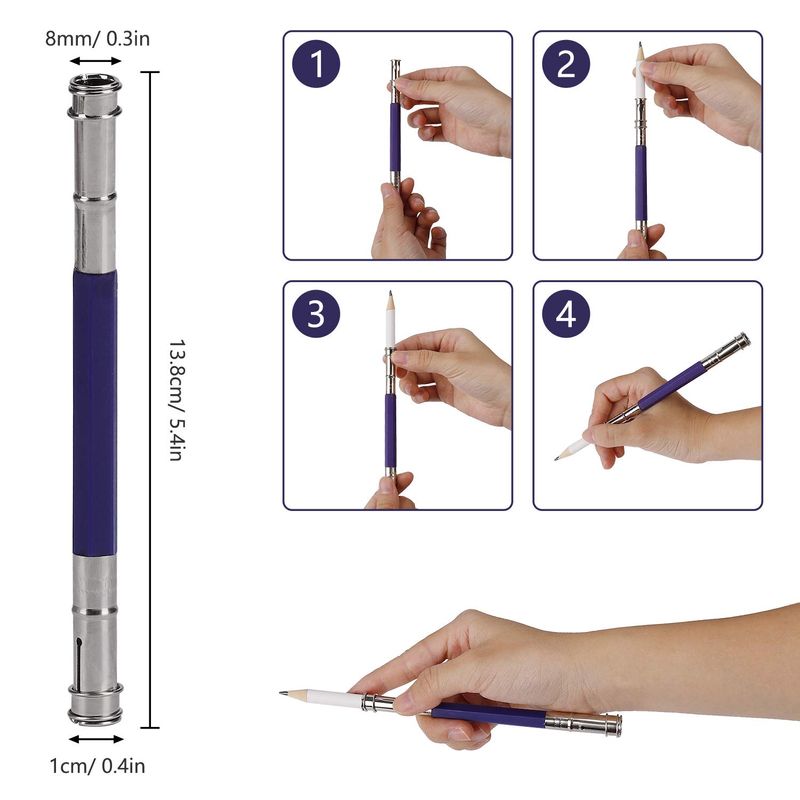 8mm/ 0.3in

13.8cm/ 5.4in

1cm/ 0.4in

1

2

3

4