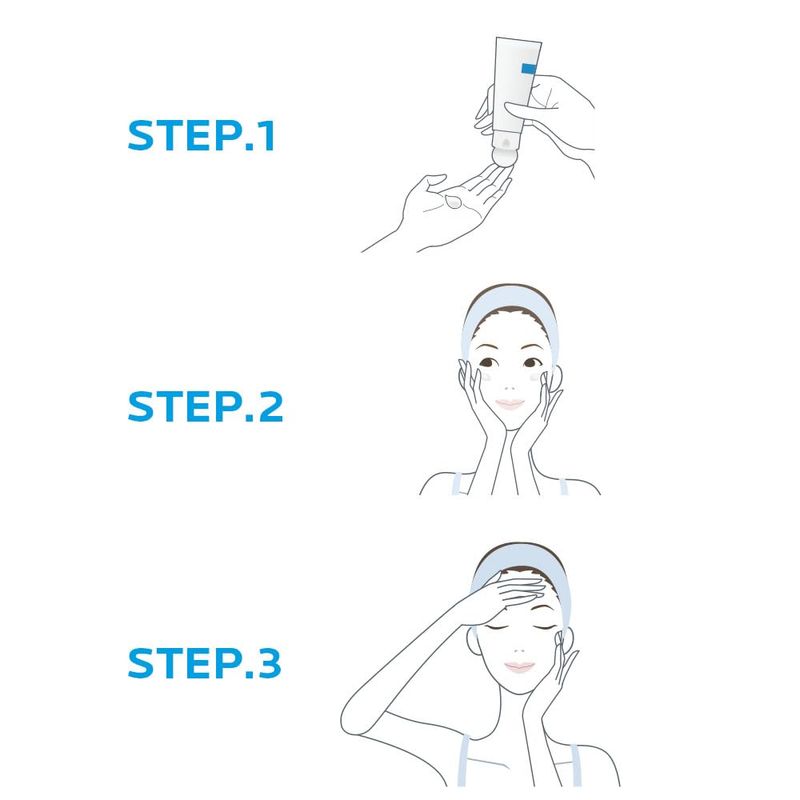 STEP.1

STEP.2

STEP.3