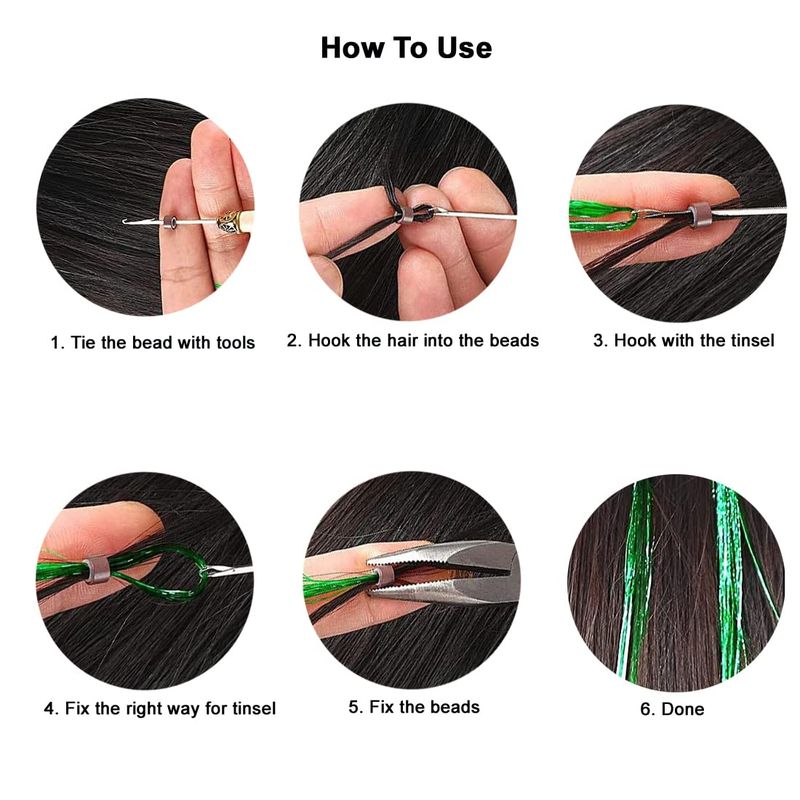 How To Use

1. Tie the bead with tools

2. Hook the hair into the beads

3. Hook with the tinsel

4. Fix the right way for tinsel

5. Fix the beads

6. Done