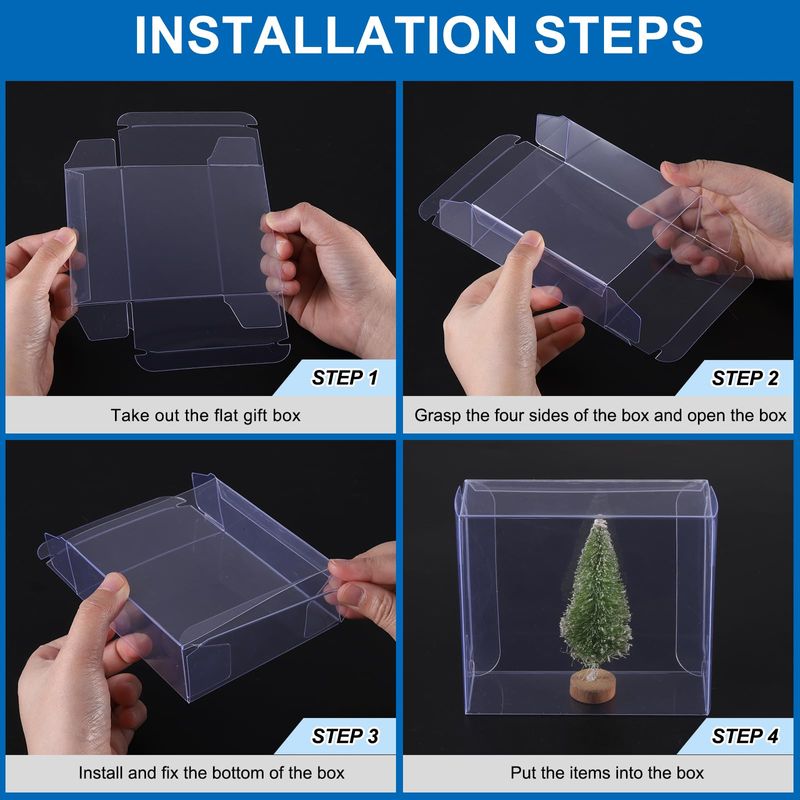 INSTALLATION STEPS

STEP 1

Take out the flat gift box

STEP 2

Grasp the four sides of the box and open the box

STEP 3

Install and fix the bottom of the box

STEP 4

Put the items into the box