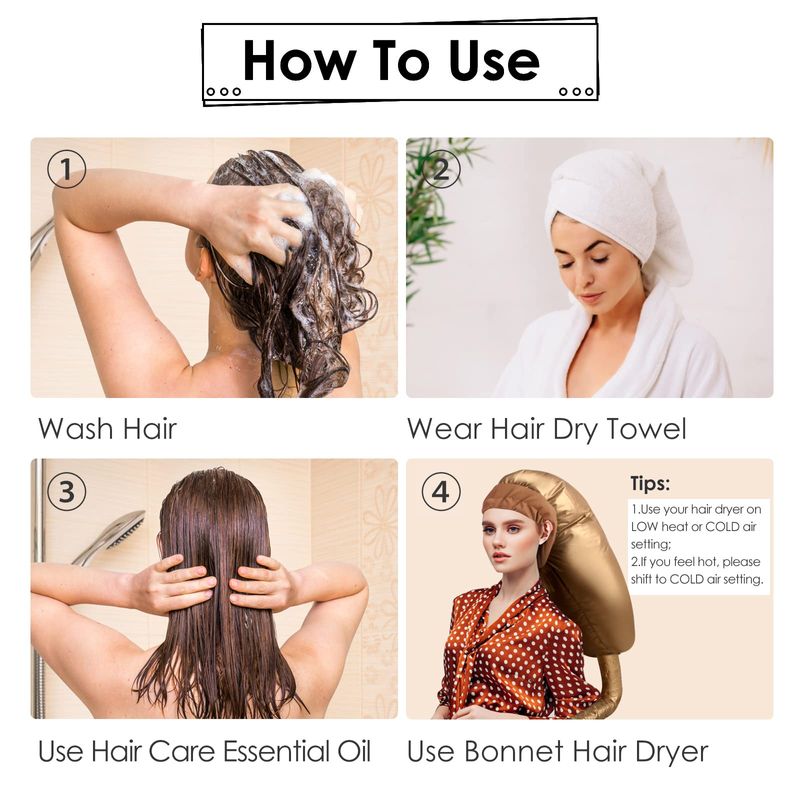 How To Use

1

Wash Hair

2

Wear Hair Dry Towel

3

Use Hair Care Essential Oil

4

Tips:
1.Use your hair dryer on LOW heat or COLD air setting;
2.If you feel hot, please shift to COLD air setting.

Use Bonnet Hair Dryer