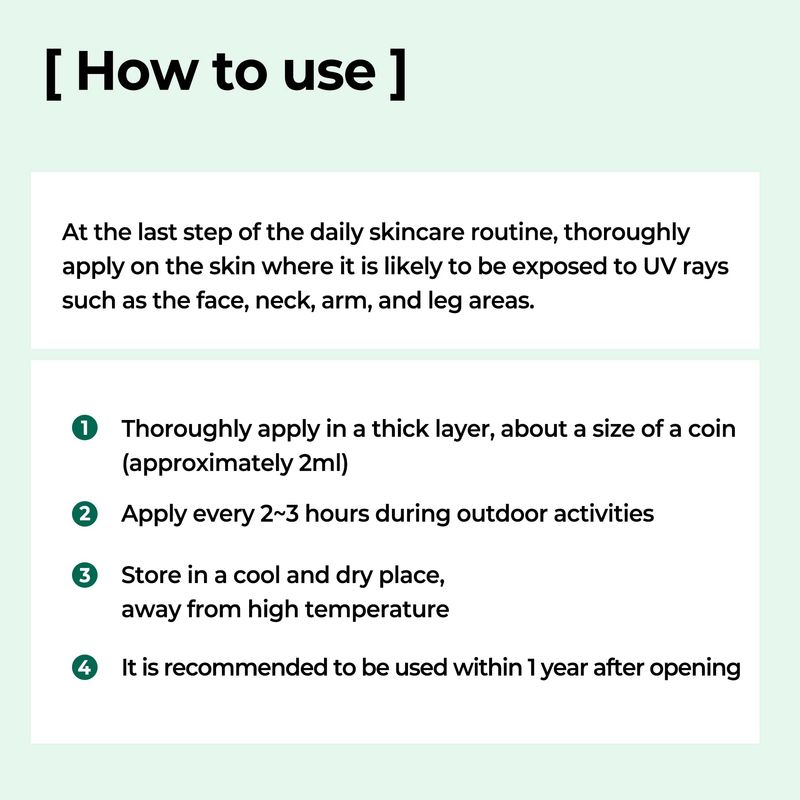 [ How to use ]

At the last step of the daily skincare routine, thoroughly apply on the skin where it is likely to be exposed to UV rays such as the face, neck, arm, and leg areas.

1 Thoroughly apply in a thick layer, about a size of a coin (approximately 2ml)

2 Apply every 2~3 hours during outdoor activities

3 Store in a cool and dry place, away from high temperature

4 It is recommended to be used within 1 year after opening