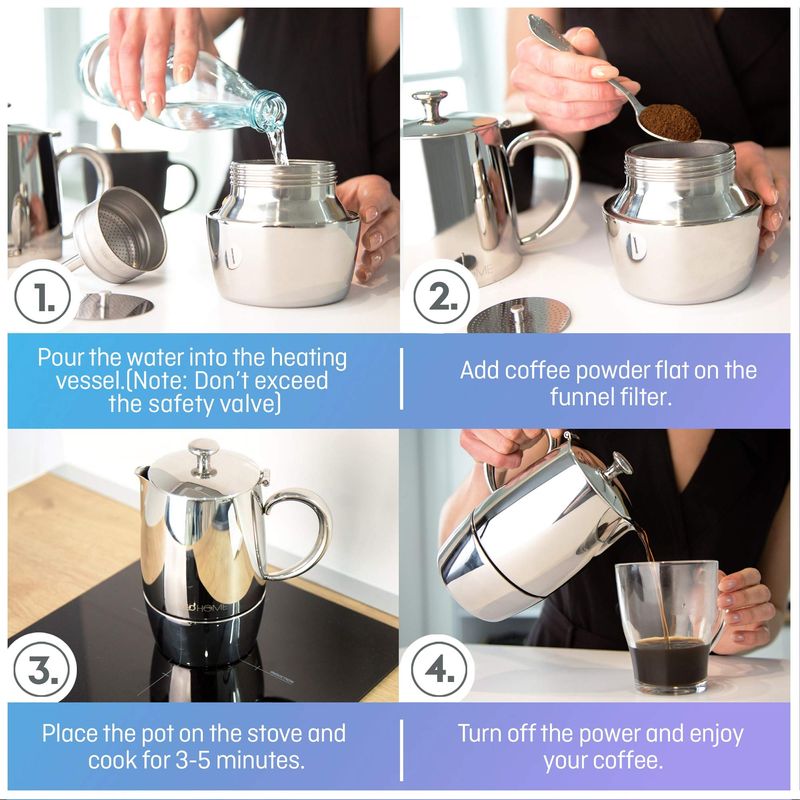 1.

2.

Pour the water into the heating vessel.(Note: Don't exceed the safety valve)

Add coffee powder flat on the funnel filter.

3.

4.

Place the pot on the stove and cook for 3-5 minutes.

Turn off the power and enjoy your coffee.