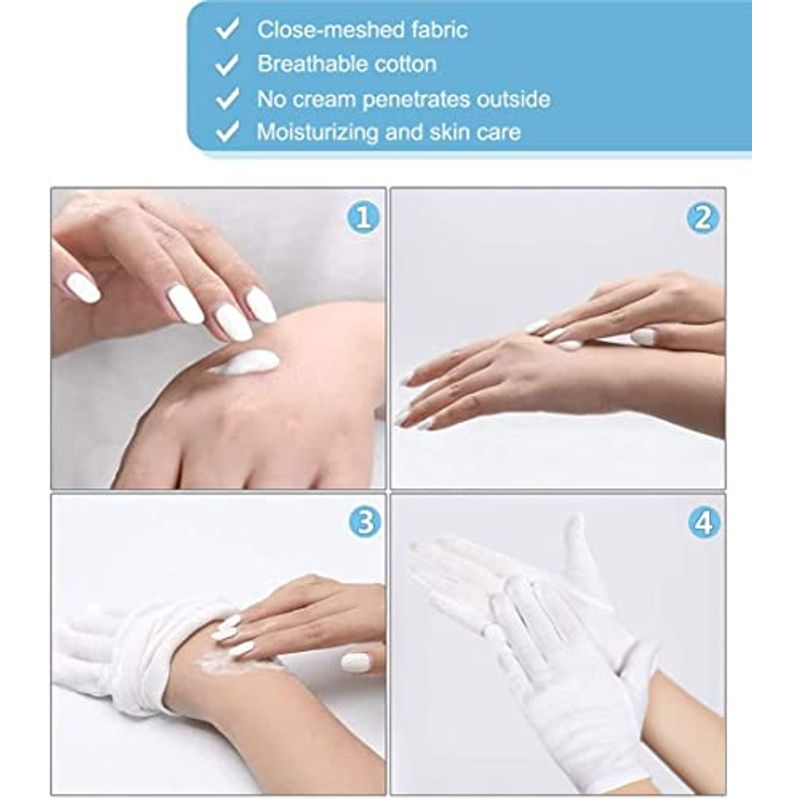 ✓ Close-meshed fabric
✓ Breathable cotton
✓ No cream penetrates outside
✓ Moisturizing and skin care

1

2

3

4