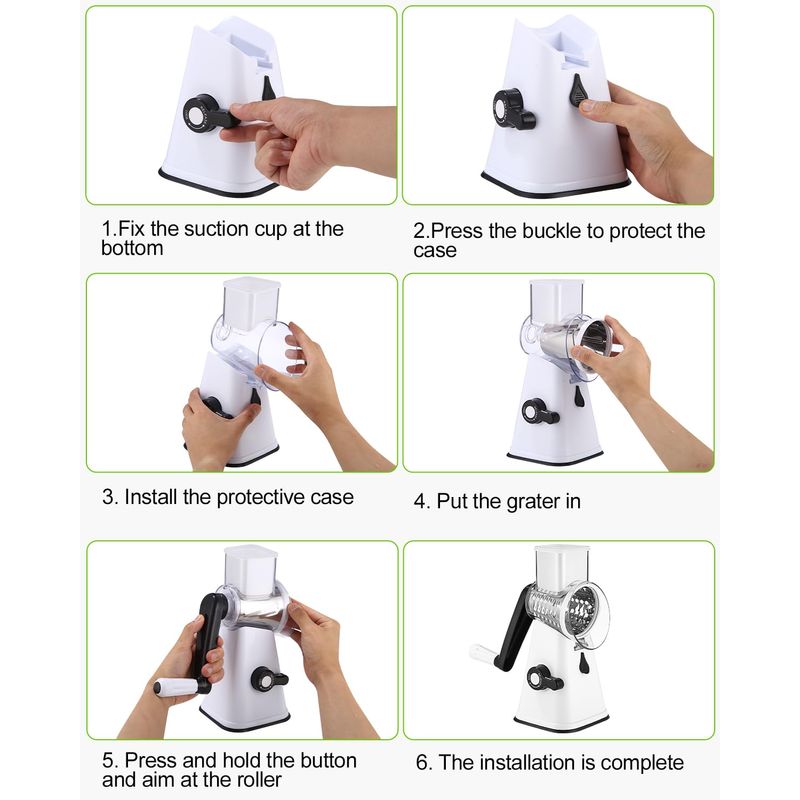 1.Fix the suction cup at the bottom

2.Press the buckle to protect the case

3. Install the protective case

4. Put the grater in

5. Press and hold the button and aim at the roller

6. The installation is complete