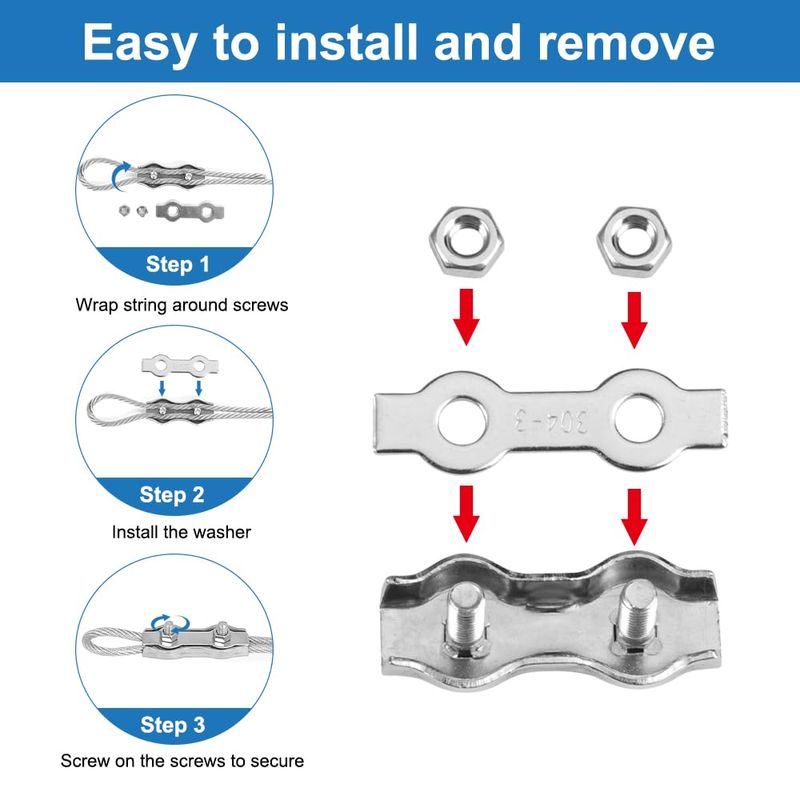 Easy to install and remove

Step 1

Wrap string around screws

Step 2

Install the washer

Step 3

Screw on the screws to secure

304-3