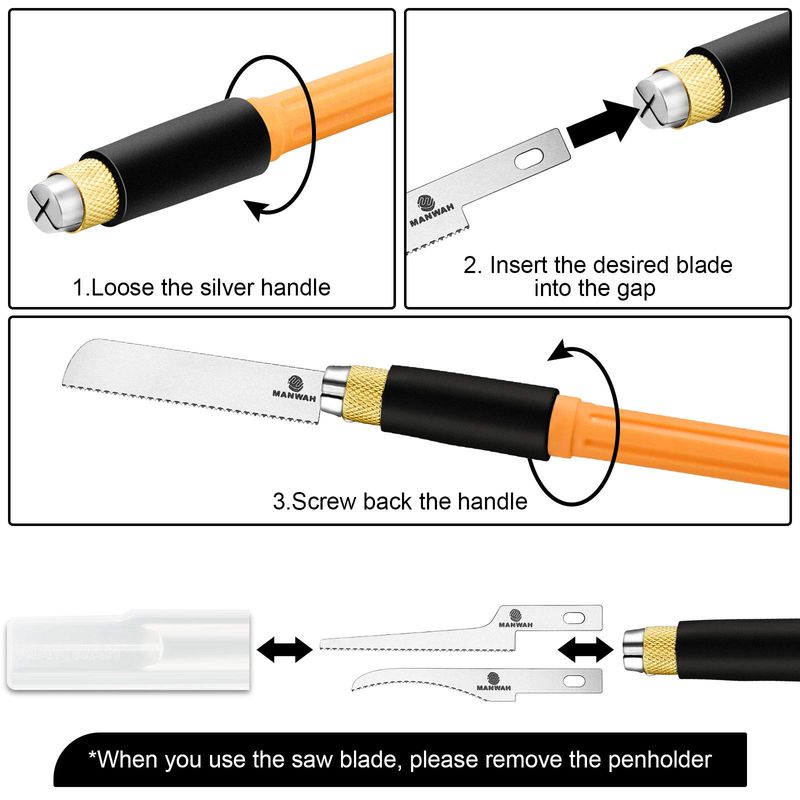 1.Loose the silver handle

MANWAH

2. Insert the desired blade into the gap

MANWAH

3.Screw back the handle

MANWAH

MANWAH

*When you use the saw blade, please remove the penholder