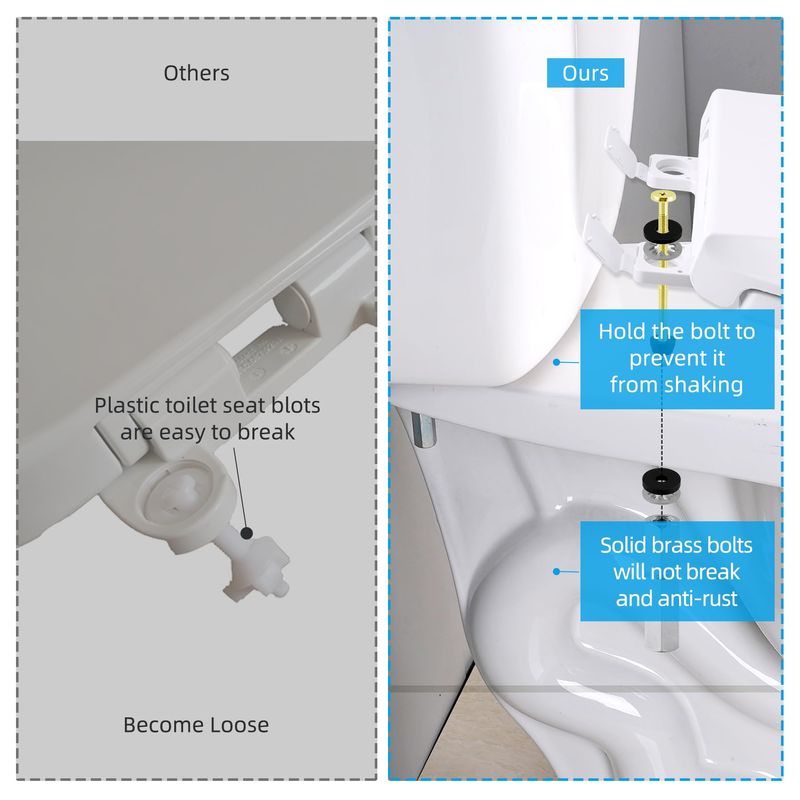 Others

Plastic toilet seat blots are easy to break

Become Loose

Ours

Hold the bolt to prevent it from shaking

Solid brass bolts will not break and anti-rust