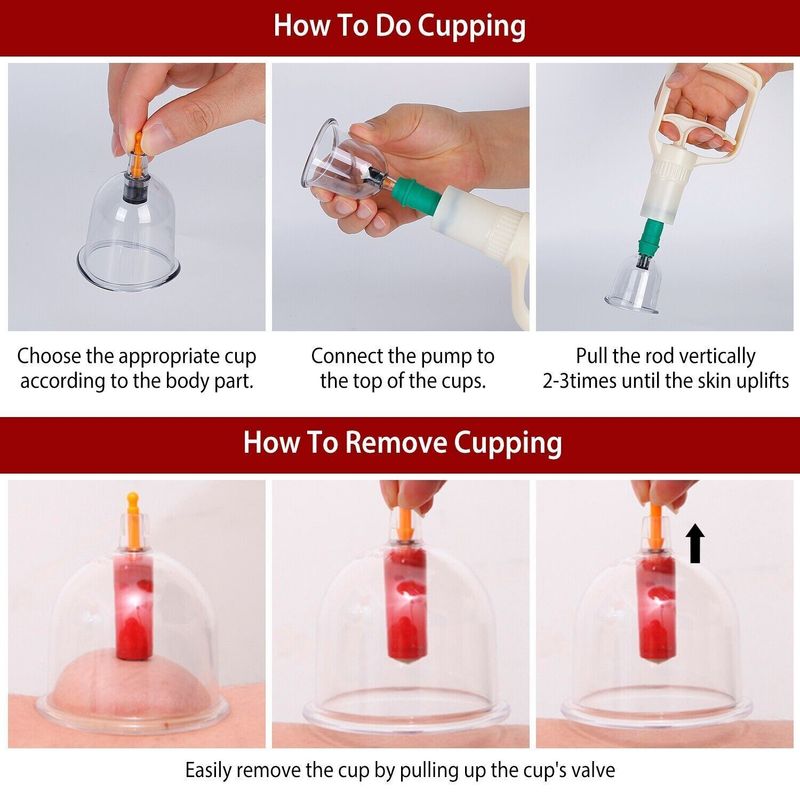 How To Do Cupping

Choose the appropriate cup according to the body part.

Connect the pump to the top of the cups.

Pull the rod vertically 2-3times until the skin uplifts

How To Remove Cupping

Easily remove the cup by pulling up the cup's valve