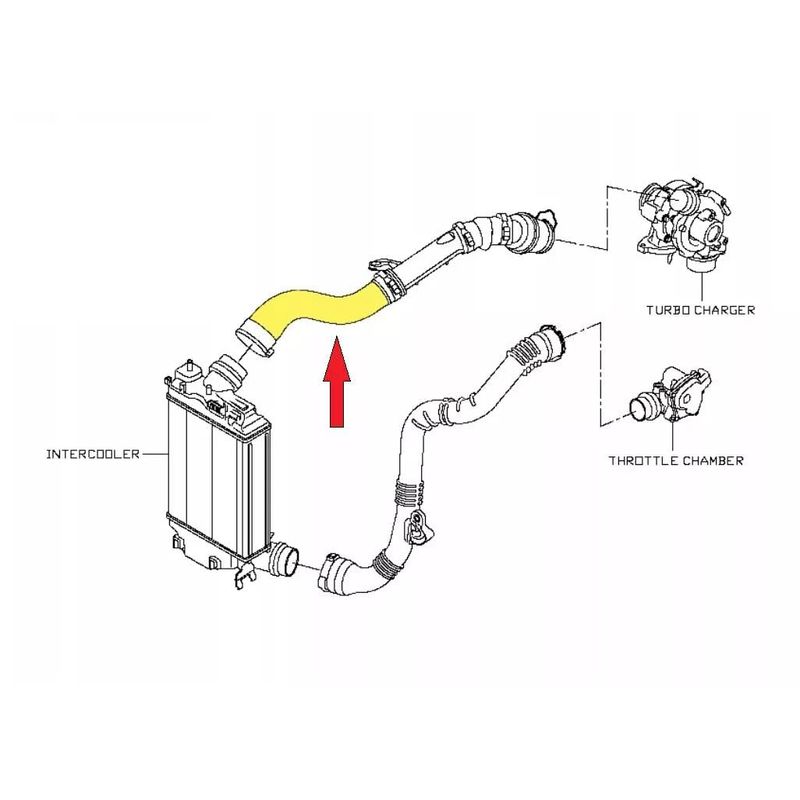 TURBO CHARGER

INTERCOOLER

THROTTLE CHAMBER