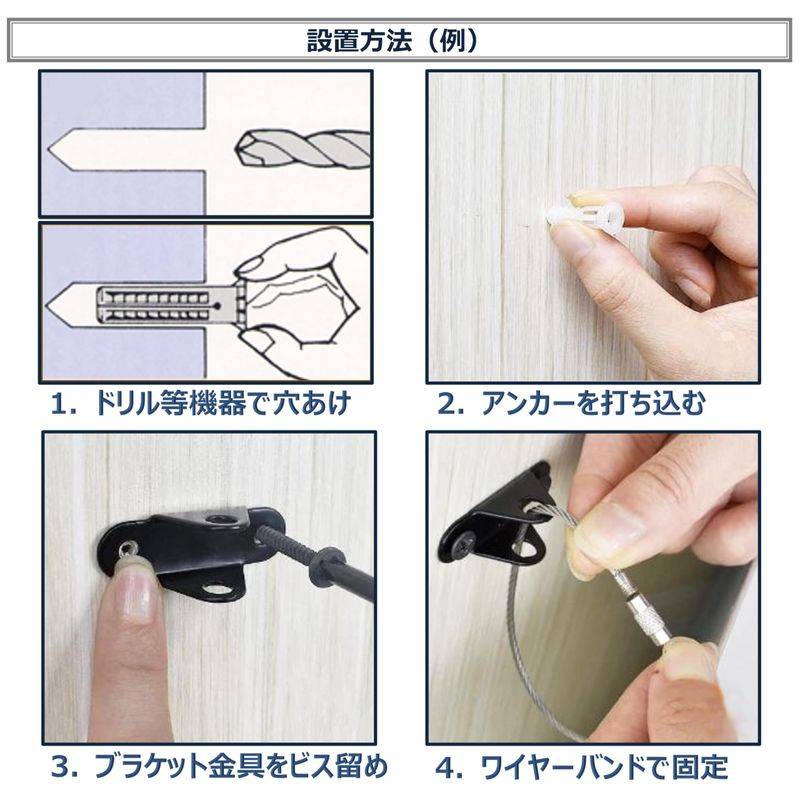 設置方法（例）

1．ドリル等機器で穴あけ

2．アンカーを打ち込む

3．ブラケット金具をビス留め

4．ワイヤーバンドで固定