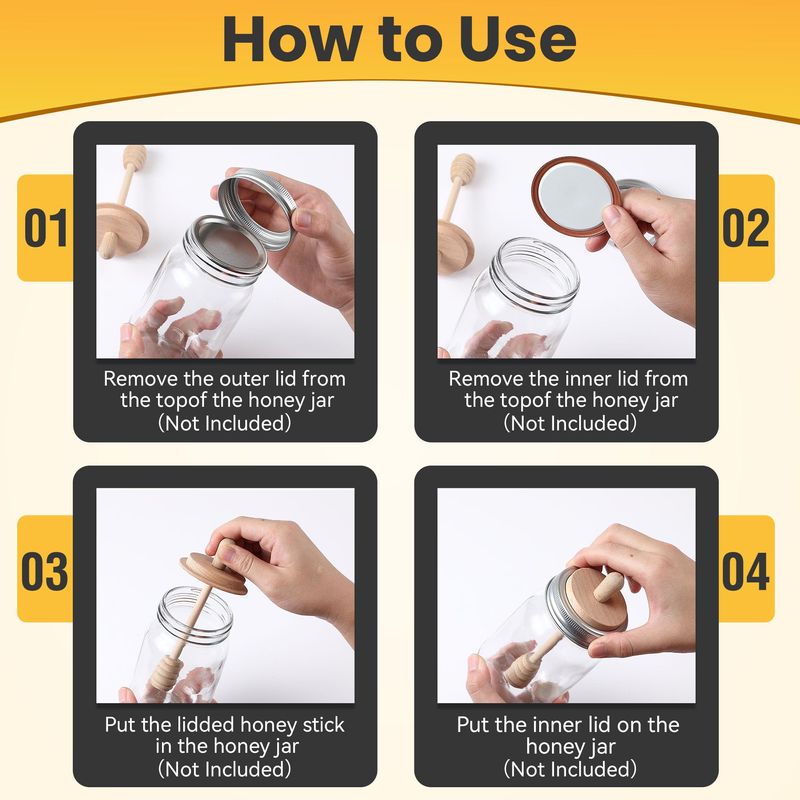 How to Use

01

Remove the outer lid from the topof the honey jar (Not Included)

02

Remove the inner lid from the topof the honey jar (Not Included)

03

Put the lidded honey stick in the honey jar (Not Included)

04

Put the inner lid on the honey jar (Not Included)