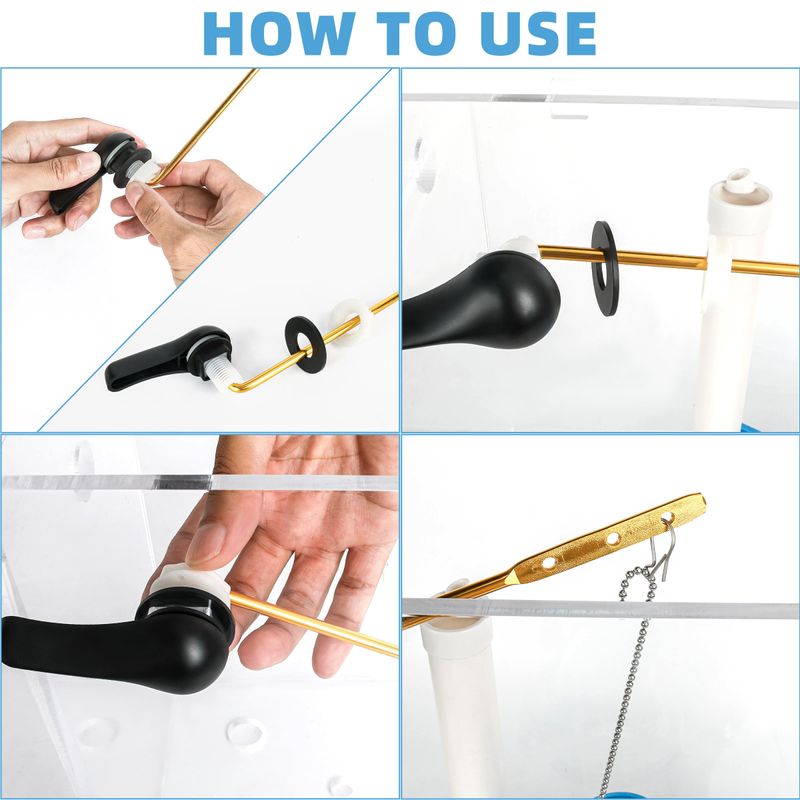 HOW TO USE